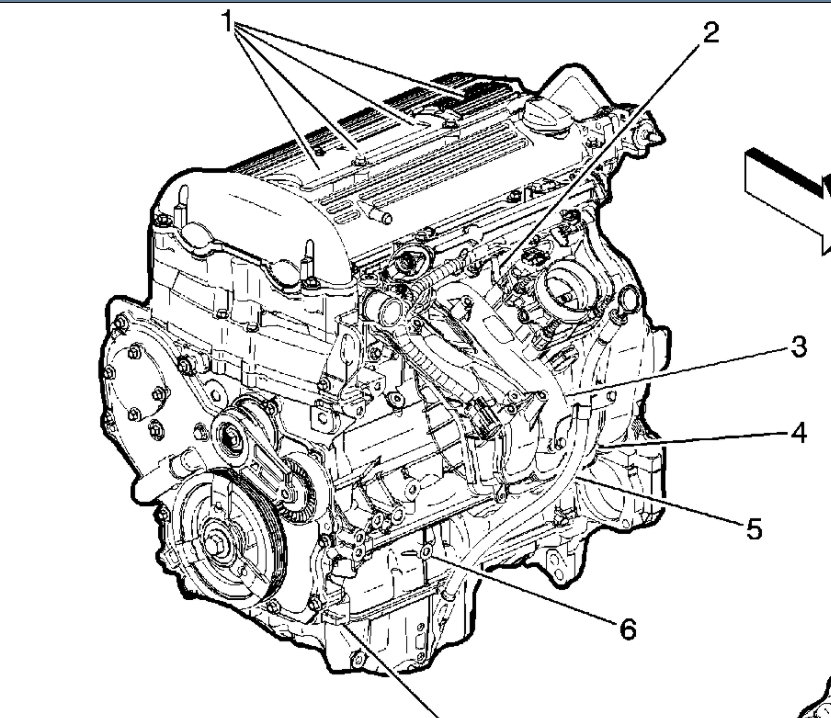 1
2
3
4
5
6