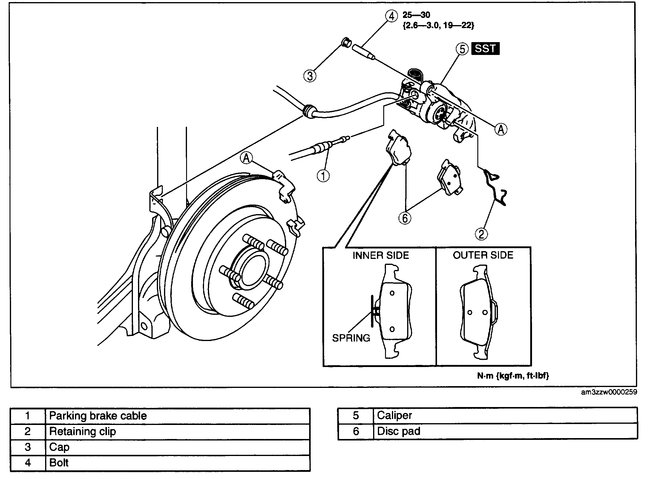 4
25—30
{2.6—3.0, 19—22}

5 SST

3

A

A

1

6

2

INNER SIDE

OUTER SIDE

SPRING

N·m {kgf·m, ft·lbf}

am3zzw0000259

| 1 | Parking brake cable |
|---|---|
| 2 | Retaining clip |
| 3 | Cap |
| 4 | Bolt |

| 5 | Caliper |
|---|---|
| 6 | Disc pad |