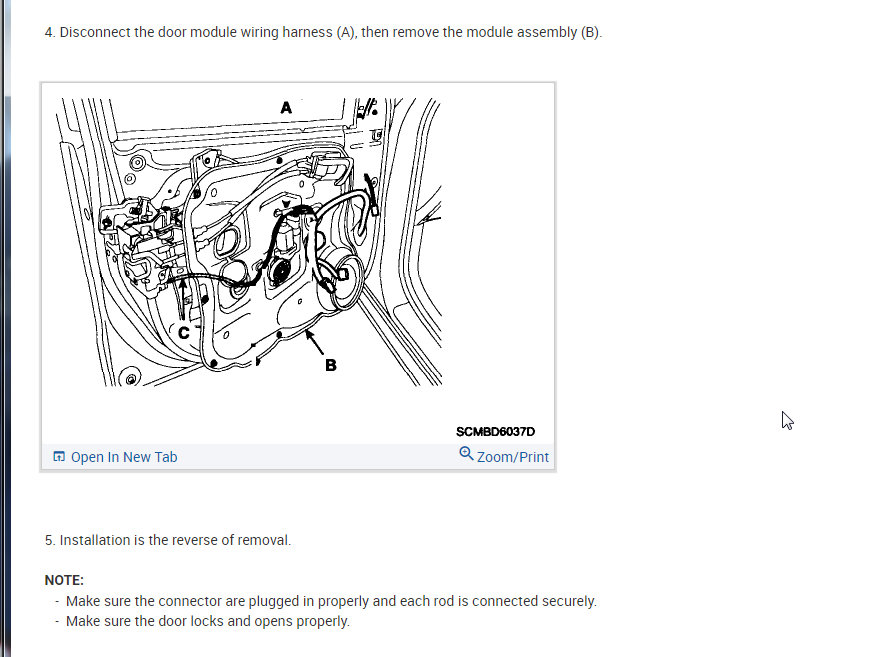 4. Disconnect the door module wiring harness (A), then remove the module assembly (B).

A

C

B

SCMBD6037D

Open In New Tab

Zoom/Print

5. Installation is the reverse of removal.

NOTE:

- Make sure the connector are plugged in properly and each rod is connected securely.
- Make sure the door locks and opens properly.