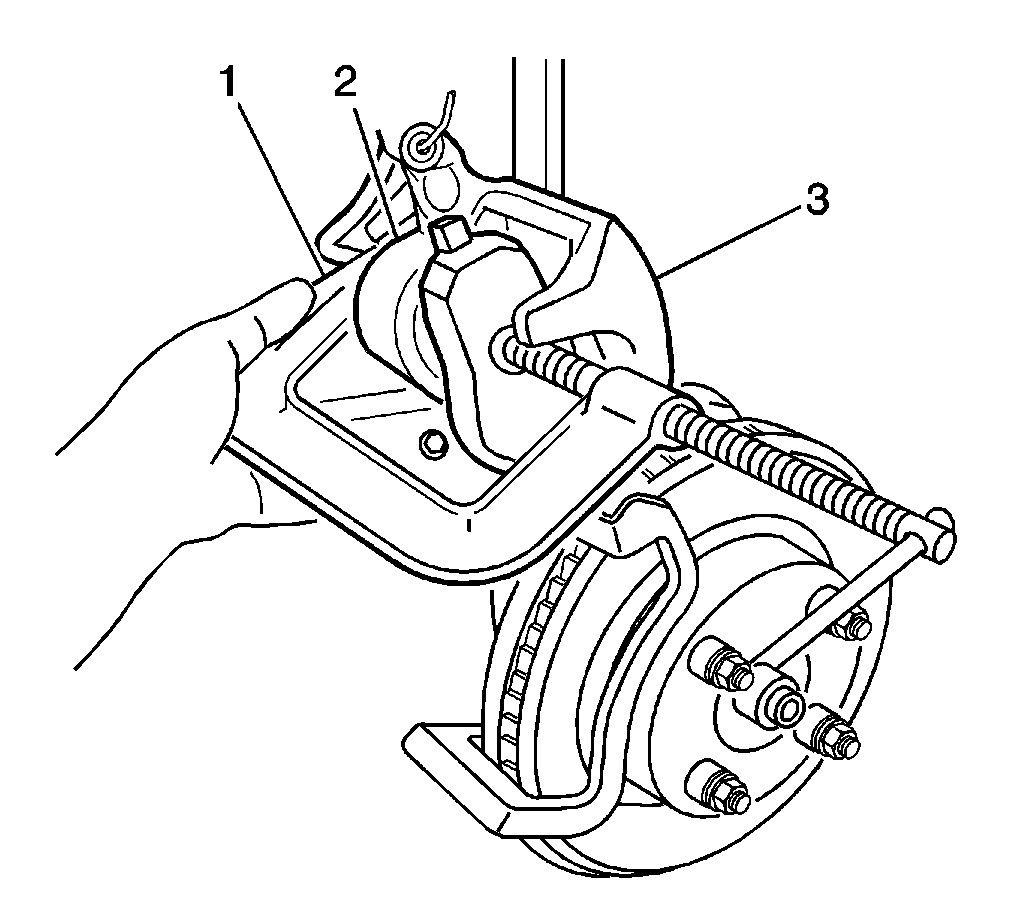 1
2
3