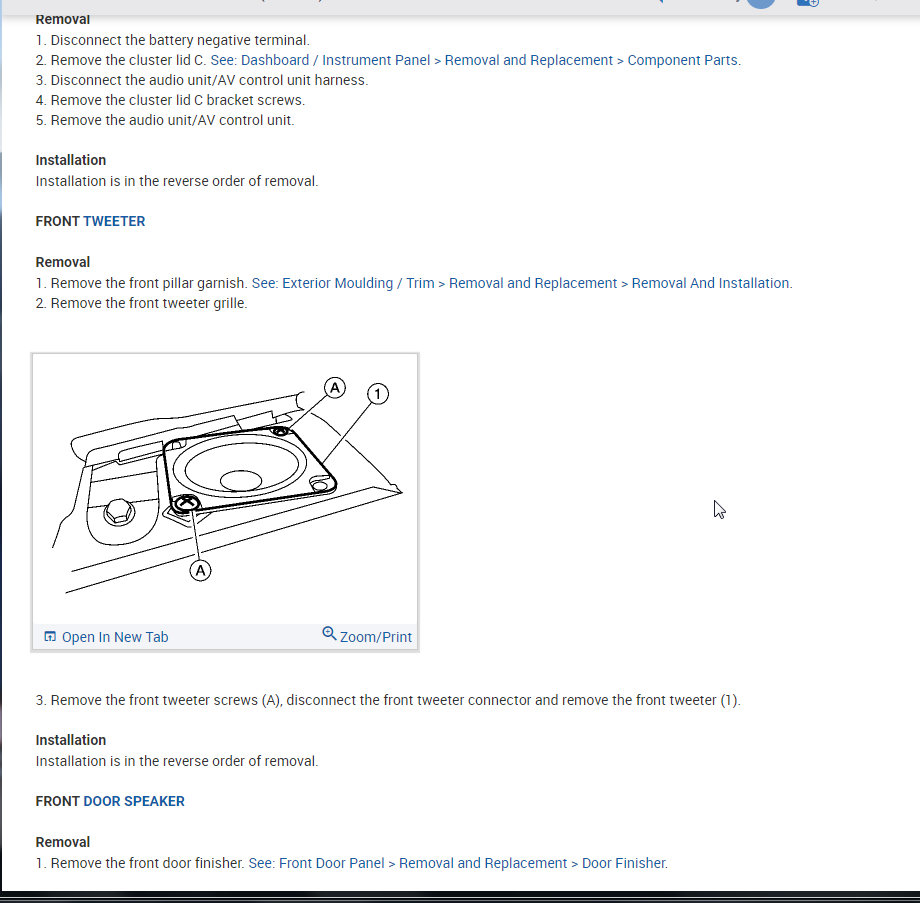 Removal
1. Disconnect the battery negative terminal.
2. Remove the cluster lid C. See: Dashboard / Instrument Panel > Removal and Replacement > Component Parts.
3. Disconnect the audio unit/AV control unit harness.
4. Remove the cluster lid C bracket screws.
5. Remove the audio unit/AV control unit.

Installation
Installation is in the reverse order of removal.

FRONT TWEETER

Removal
1. Remove the front pillar garnish. See: Exterior Moulding / Trim > Removal and Replacement > Removal And Installation.
2. Remove the front tweeter grille.

A
1
A

Open In New Tab
Zoom/Print

3. Remove the front tweeter screws (A), disconnect the front tweeter connector and remove the front tweeter (1).

Installation
Installation is in the reverse order of removal.

FRONT DOOR SPEAKER

Removal
1. Remove the front door finisher. See: Front Door Panel > Removal and Replacement > Door Finisher.