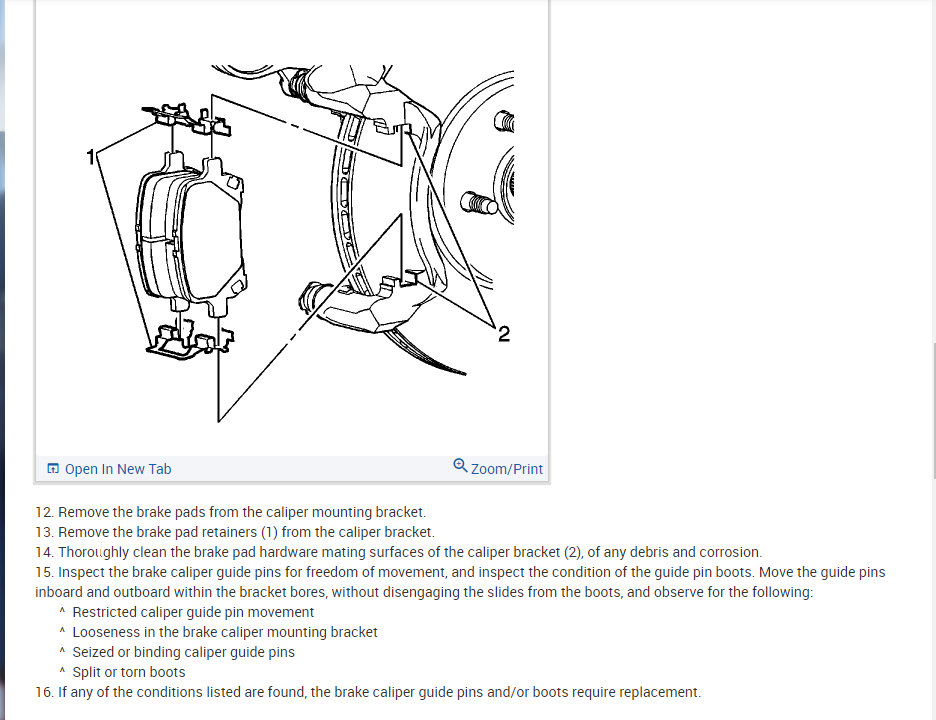 1

2

Open In New Tab

Zoom/Print

12. Remove the brake pads from the caliper mounting bracket.
13. Remove the brake pad retainers (1) from the caliper bracket.
14. Thoroughly clean the brake pad hardware mating surfaces of the caliper bracket (2), of any debris and corrosion.
15. Inspect the brake caliper guide pins for freedom of movement, and inspect the condition of the guide pin boots. Move the guide pins inboard and outboard within the bracket bores, without disengaging the slides from the boots, and observe for the following:
^ Restricted caliper guide pin movement
^ Looseness in the brake caliper mounting bracket
^ Seized or binding caliper guide pins
^ Split or torn boots
16. If any of the conditions listed are found, the brake caliper guide pins and/or boots require replacement.