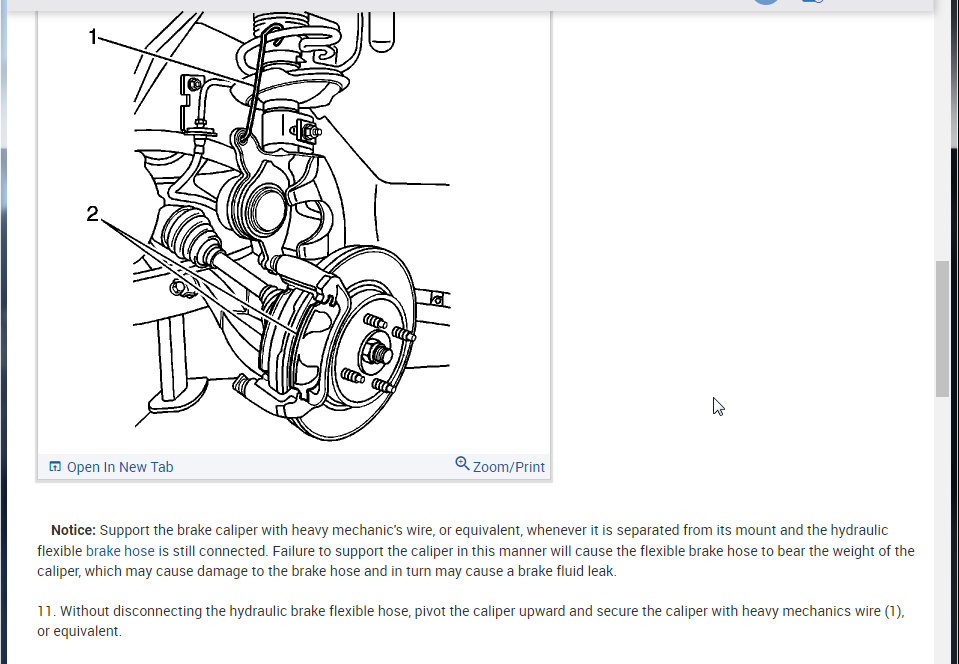 1

2

Open In New Tab

Zoom/Print

Notice: Support the brake caliper with heavy mechanic's wire, or equivalent, whenever it is separated from its mount and the hydraulic flexible brake hose is still connected. Failure to support the caliper in this manner will cause the flexible brake hose to bear the weight of the caliper, which may cause damage to the brake hose and in turn may cause a brake fluid leak.

11. Without disconnecting the hydraulic brake flexible hose, pivot the caliper upward and secure the caliper with heavy mechanics wire (1), or equivalent.