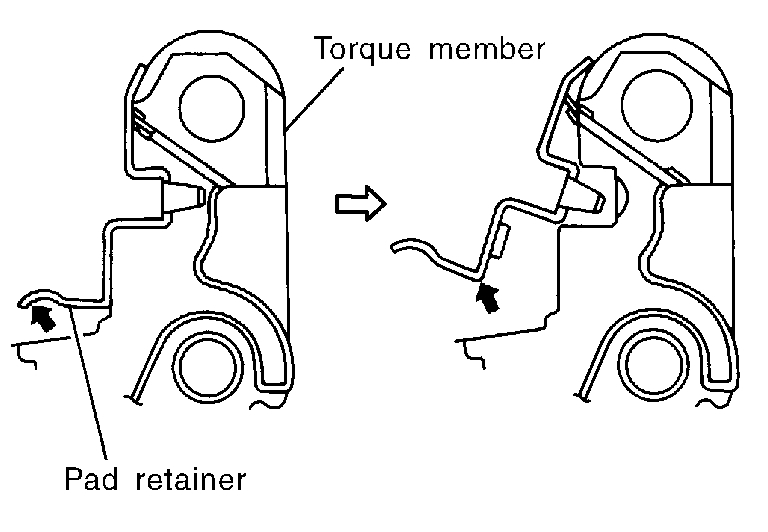 Torque member

Pad retainer