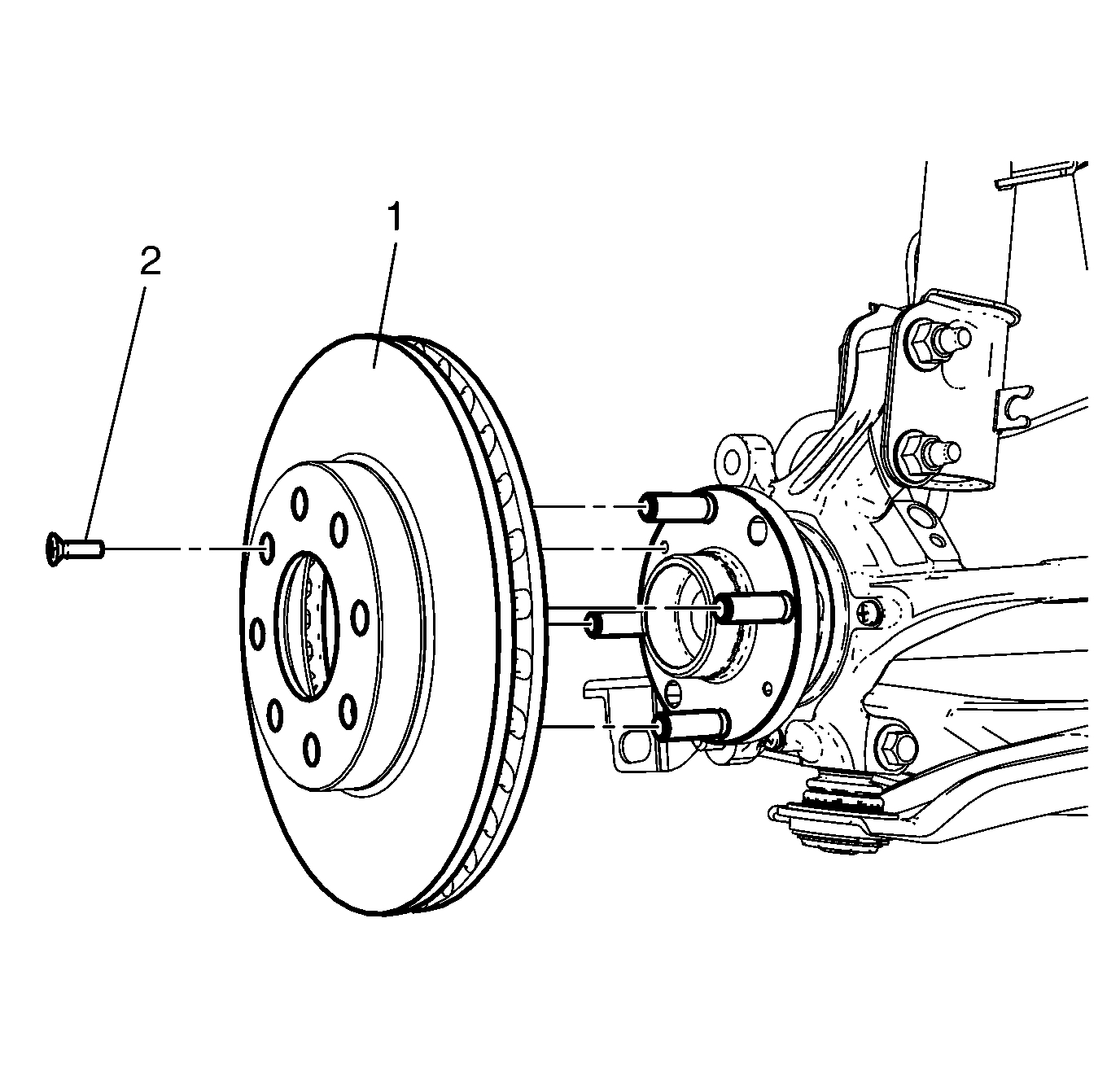 2

1