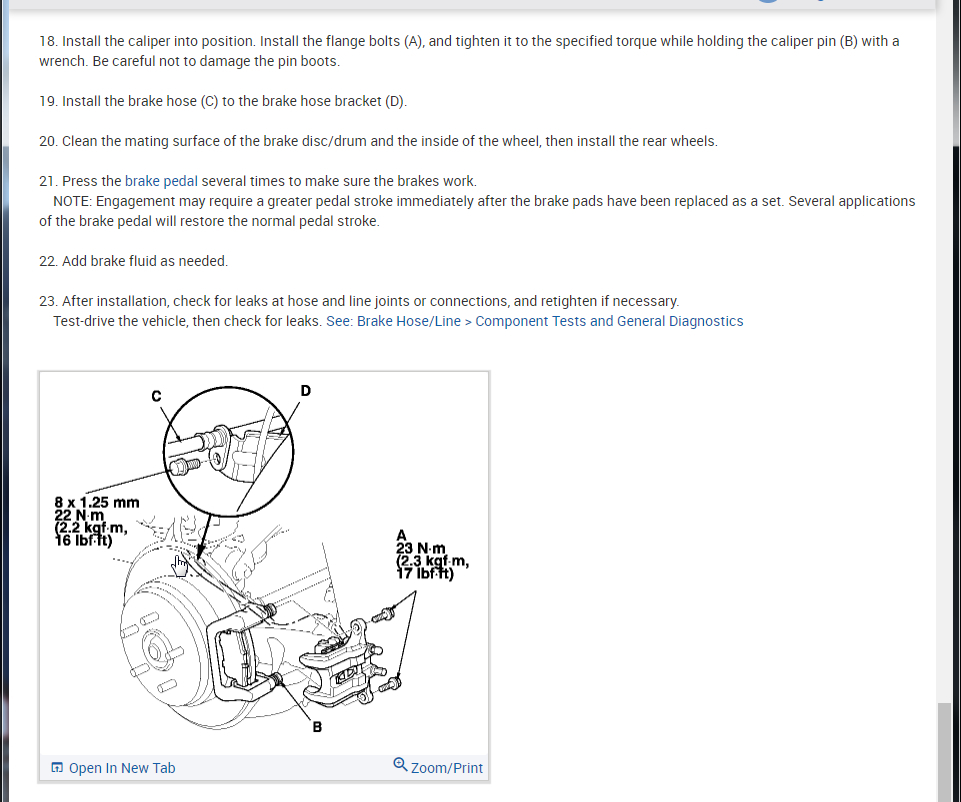 18. Install the caliper into position. Install the flange bolts (A), and tighten it to the specified torque while holding the caliper pin (B) with a wrench. Be careful not to damage the pin boots.

19. Install the brake hose (C) to the brake hose bracket (D).

20. Clean the mating surface of the brake disc/drum and the inside of the wheel, then install the rear wheels.

21. Press the brake pedal several times to make sure the brakes work.
NOTE: Engagement may require a greater pedal stroke immediately after the brake pads have been replaced as a set. Several applications of the brake pedal will restore the normal pedal stroke.

22. Add brake fluid as needed.

23. After installation, check for leaks at hose and line joints or connections, and retighten if necessary.
Test-drive the vehicle, then check for leaks. See: Brake Hose/Line > Component Tests and General Diagnostics

C

D

8 x 1.25 mm
22 N·m
(2.2 kgf·m,
16 lbf·ft)

A
23 N·m
(2.3 kgf·m,
17 lbf·ft)

B

Open In New Tab

Zoom/Print