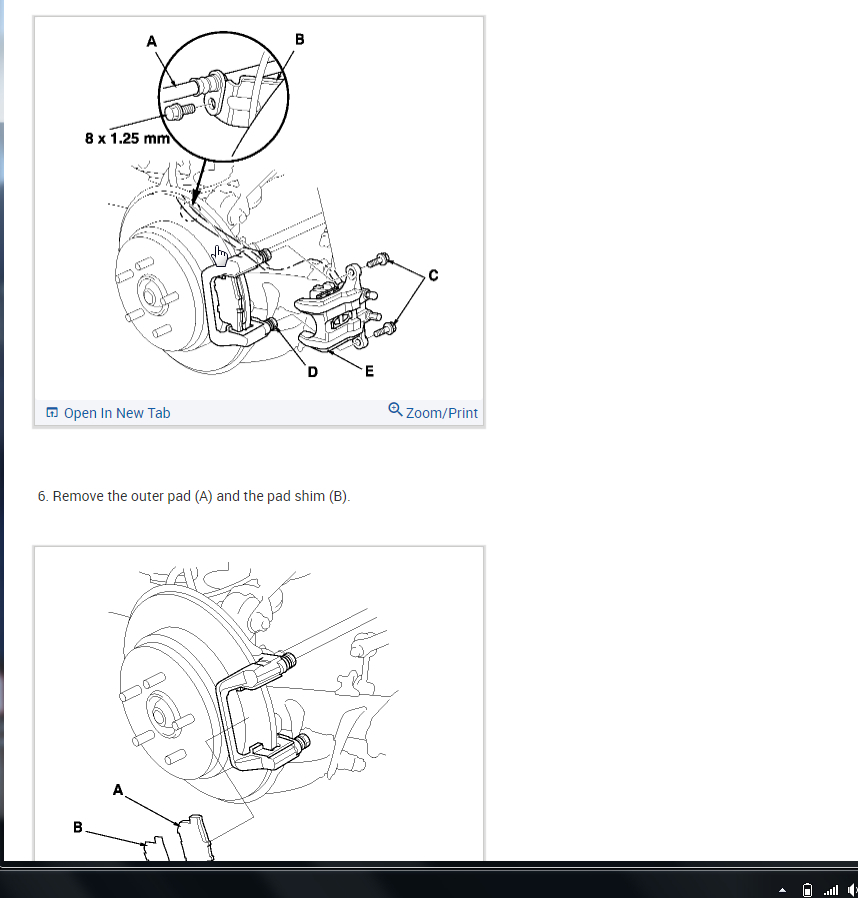 A
B
8 x 1.25 mm
C
D
E

Open In New Tab
Zoom/Print

6. Remove the outer pad (A) and the pad shim (B).

A
B