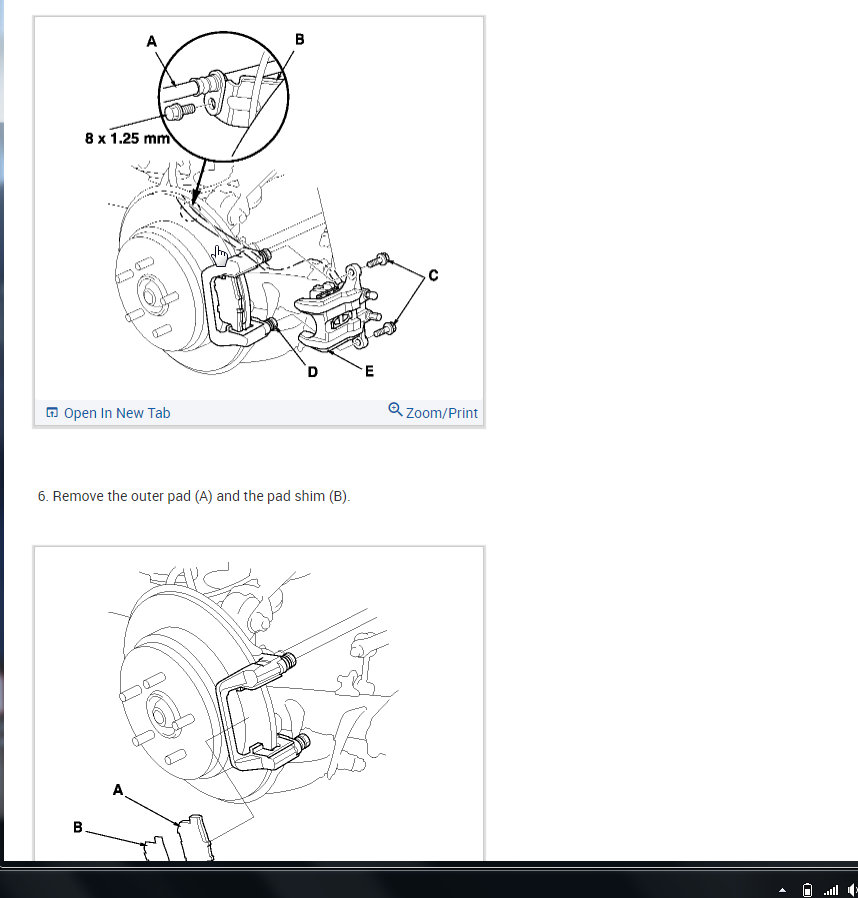 A

B

8 x 1.25 mm

C

D

E

Open In New Tab

Zoom/Print

6. Remove the outer pad (A) and the pad shim (B).

A

B