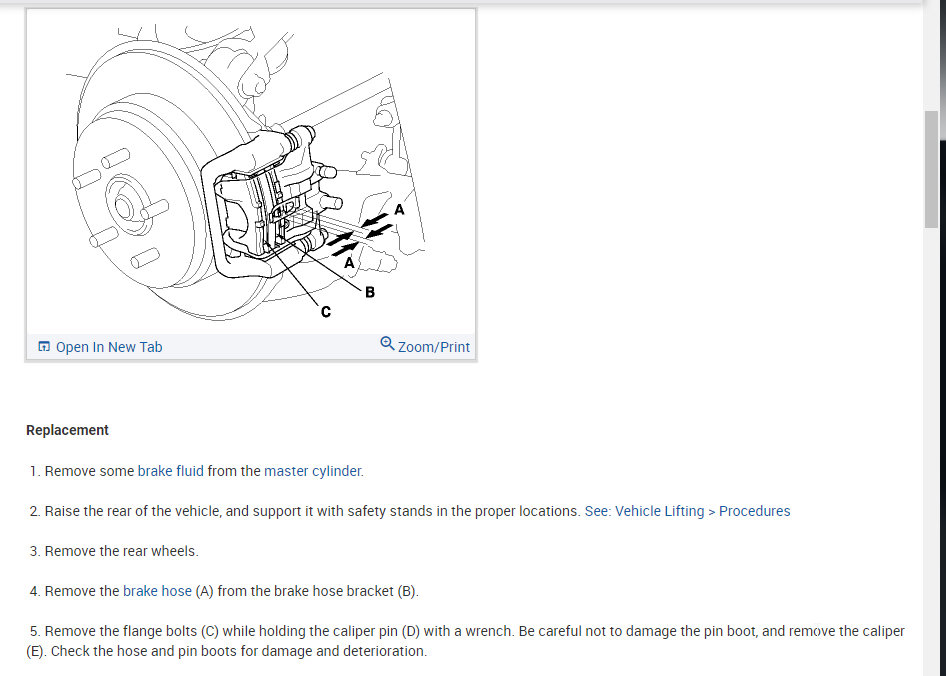 A

A

B

C

Open In New Tab

Zoom/Print

Replacement

1. Remove some brake fluid from the master cylinder.

2. Raise the rear of the vehicle, and support it with safety stands in the proper locations. See: Vehicle Lifting > Procedures

3. Remove the rear wheels.

4. Remove the brake hose (A) from the brake hose bracket (B).

5. Remove the flange bolts (C) while holding the caliper pin (D) with a wrench. Be careful not to damage the pin boot, and remove the caliper (E). Check the hose and pin boots for damage and deterioration.