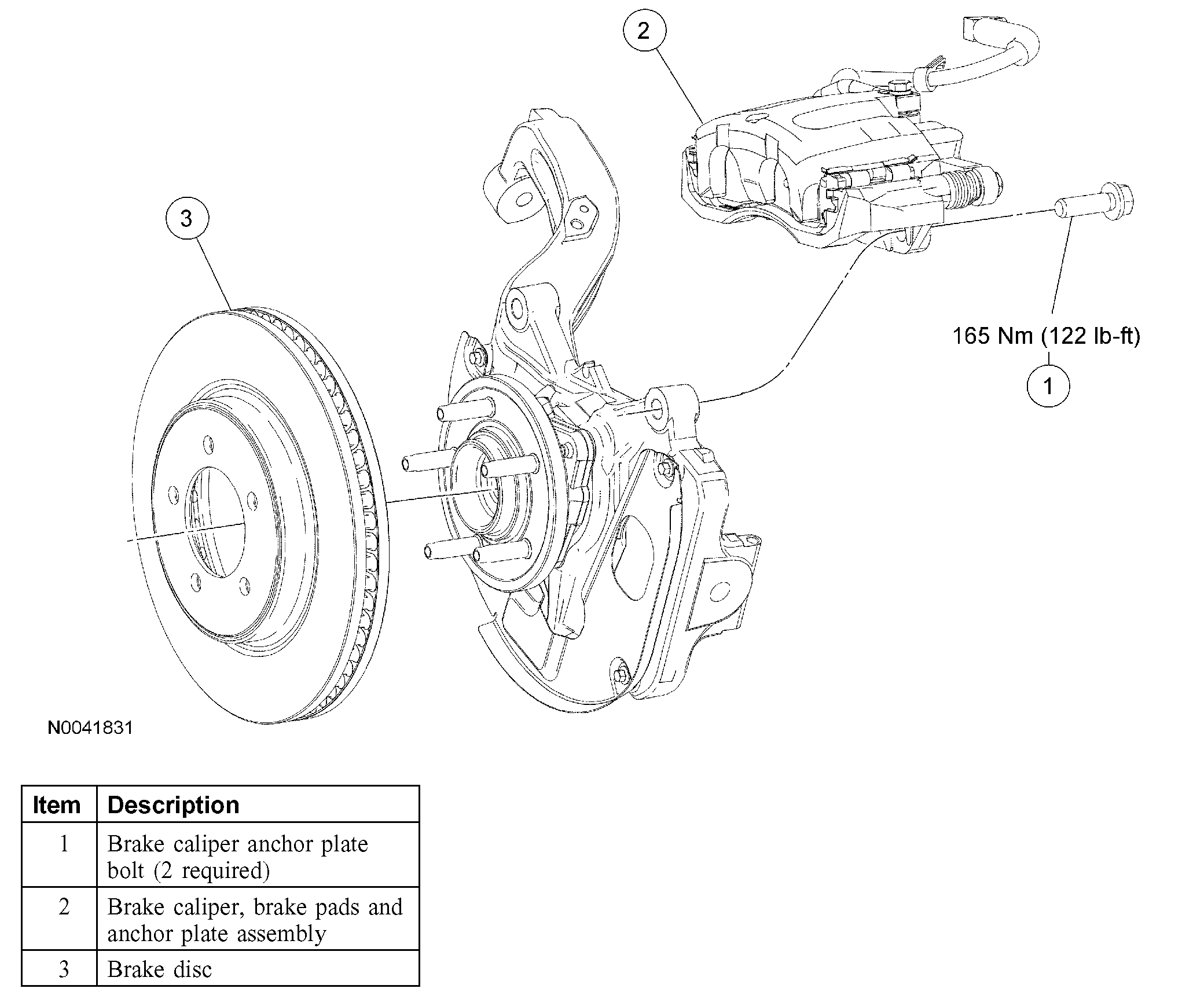 2

3

165 Nm (122 lb-ft)

1

N0041831

| Item | Description |
|---|---|
| 1 | Brake caliper anchor plate bolt (2 required) |
| 2 | Brake caliper, brake pads and anchor plate assembly |
| 3 | Brake disc |