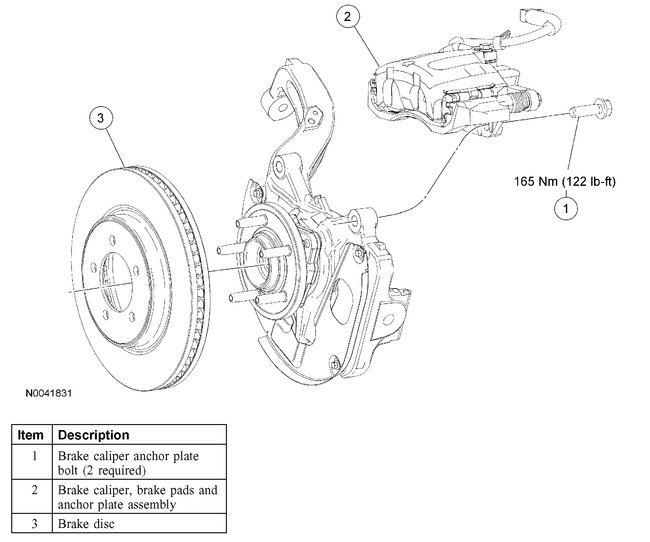 2

3

165 Nm (122 lb-ft)

1

N0041831

| Item | Description |
|---|---|
| 1 | Brake caliper anchor plate bolt (2 required) |
| 2 | Brake caliper, brake pads and anchor plate assembly |
| 3 | Brake disc |