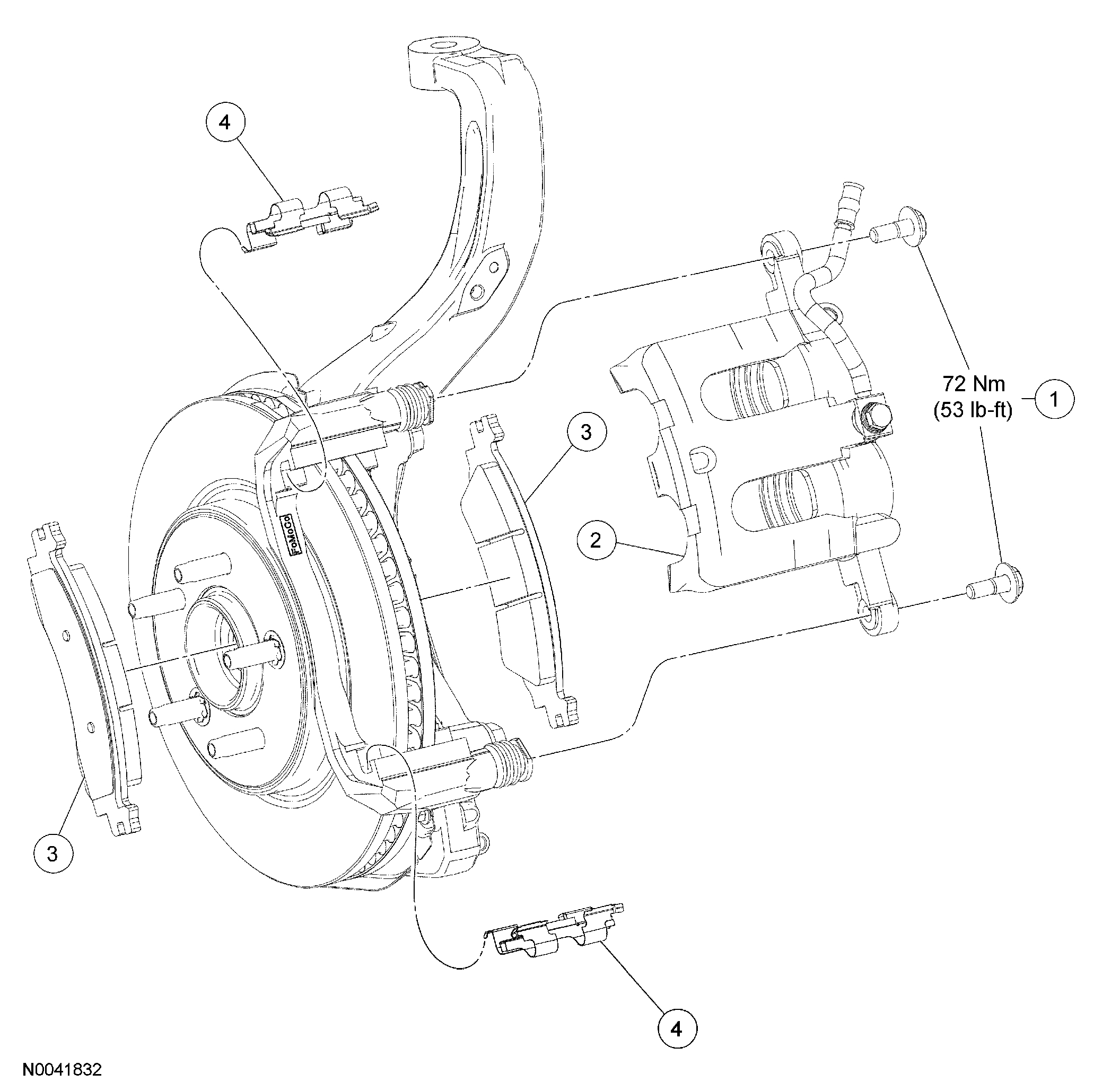 4

72 Nm
(53 lb-ft)

1

3

FoMoCo

2

3

4

N0041832