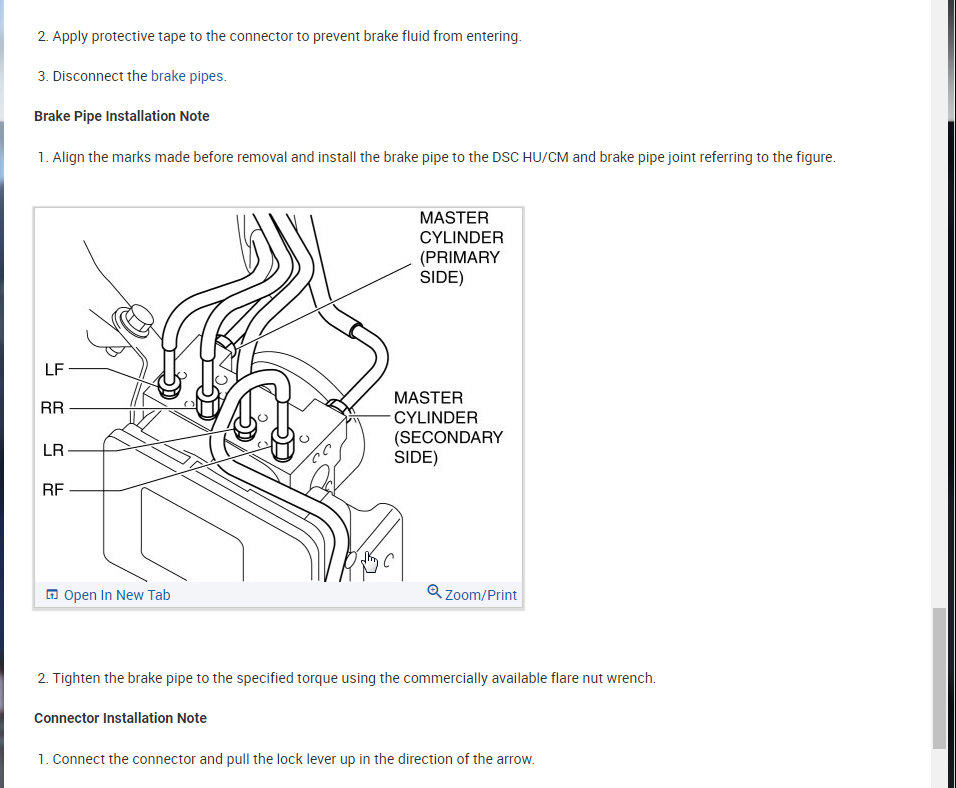 2. Apply protective tape to the connector to prevent brake fluid from entering.

3. Disconnect the brake pipes.

Brake Pipe Installation Note

1. Align the marks made before removal and install the brake pipe to the DSC HU/CM and brake pipe joint referring to the figure.

MASTER CYLINDER (PRIMARY SIDE)

LF

RR

LR

RF

MASTER CYLINDER (SECONDARY SIDE)

Open In New Tab

Zoom/Print

2. Tighten the brake pipe to the specified torque using the commercially available flare nut wrench.

Connector Installation Note

1. Connect the connector and pull the lock lever up in the direction of the arrow.