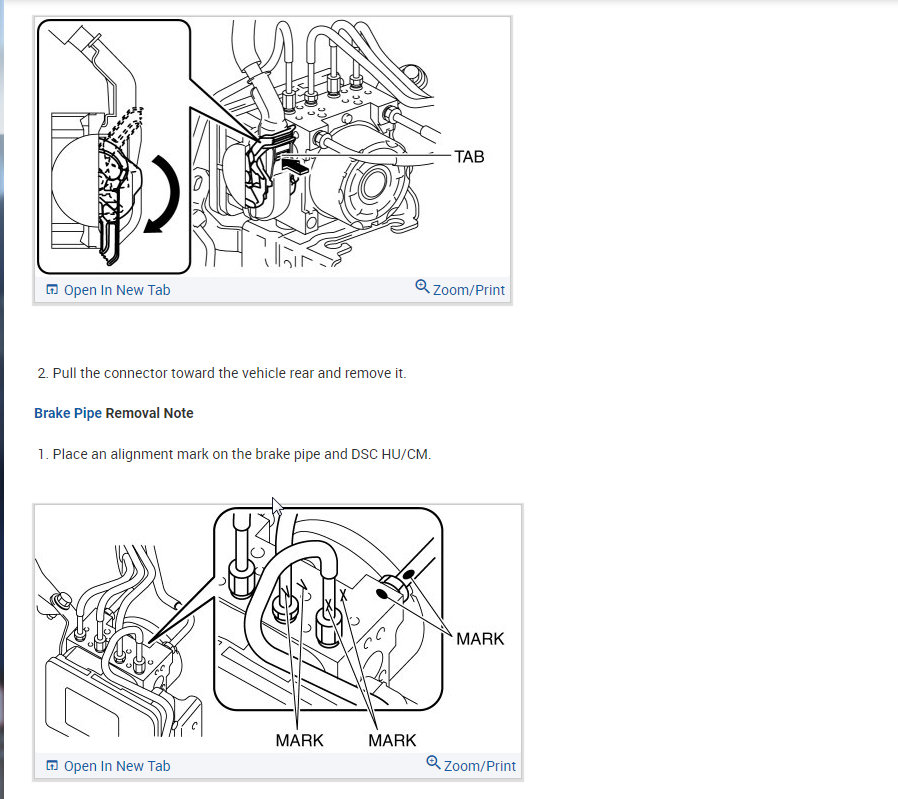 TAB

Open In New Tab

Zoom/Print

2. Pull the connector toward the vehicle rear and remove it.

Brake Pipe Removal Note

1. Place an alignment mark on the brake pipe and DSC HU/CM.

MARK

MARK

MARK

Open In New Tab

Zoom/Print