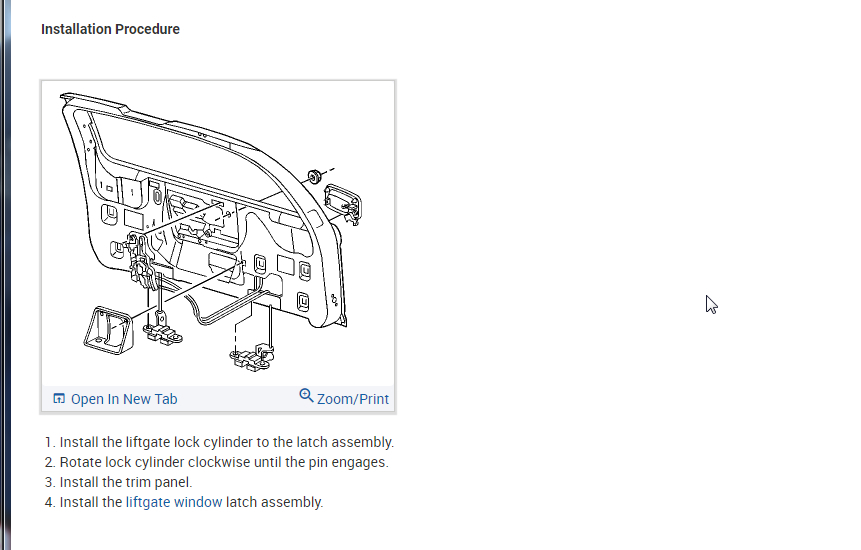 Installation Procedure

Open In New Tab

Zoom/Print

1. Install the liftgate lock cylinder to the latch assembly.
2. Rotate lock cylinder clockwise until the pin engages.
3. Install the trim panel.
4. Install the liftgate window latch assembly.