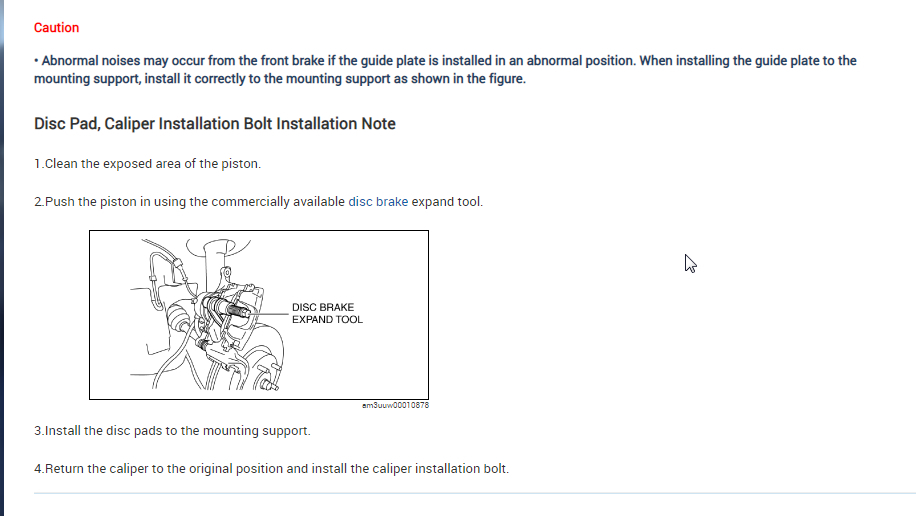 Caution

• Abnormal noises may occur from the front brake if the guide plate is installed in an abnormal position. When installing the guide plate to the mounting support, install it correctly to the mounting support as shown in the figure.

Disc Pad, Caliper Installation Bolt Installation Note

1.Clean the exposed area of the piston.

2.Push the piston in using the commercially available disc brake expand tool.

DISC BRAKE EXPAND TOOL

am3uuw00010878

3.Install the disc pads to the mounting support.

4.Return the caliper to the original position and install the caliper installation bolt.