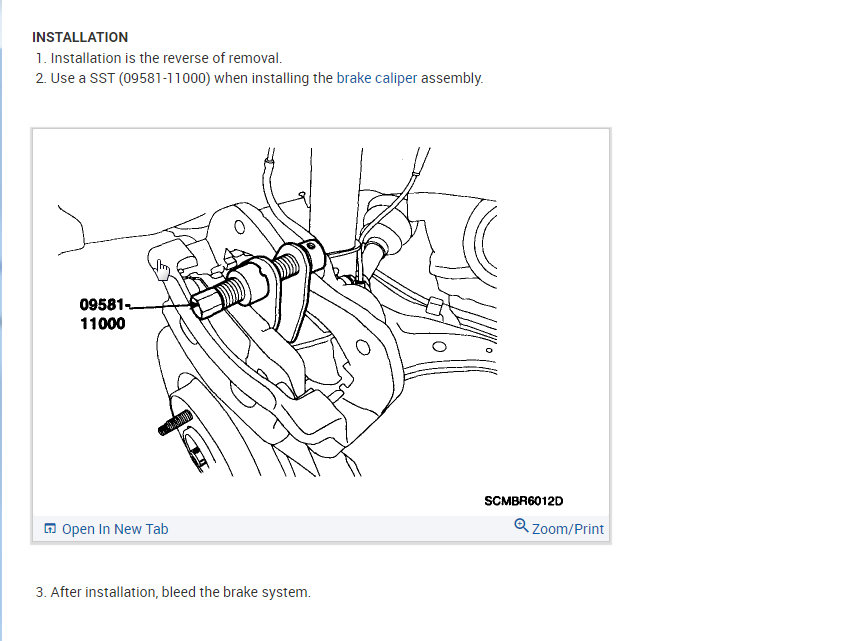 INSTALLATION

1. Installation is the reverse of removal.
2. Use a SST (09581-11000) when installing the brake caliper assembly.

09581-11000

SCMBR6012D

Open In New Tab

Zoom/Print

3. After installation, bleed the brake system.