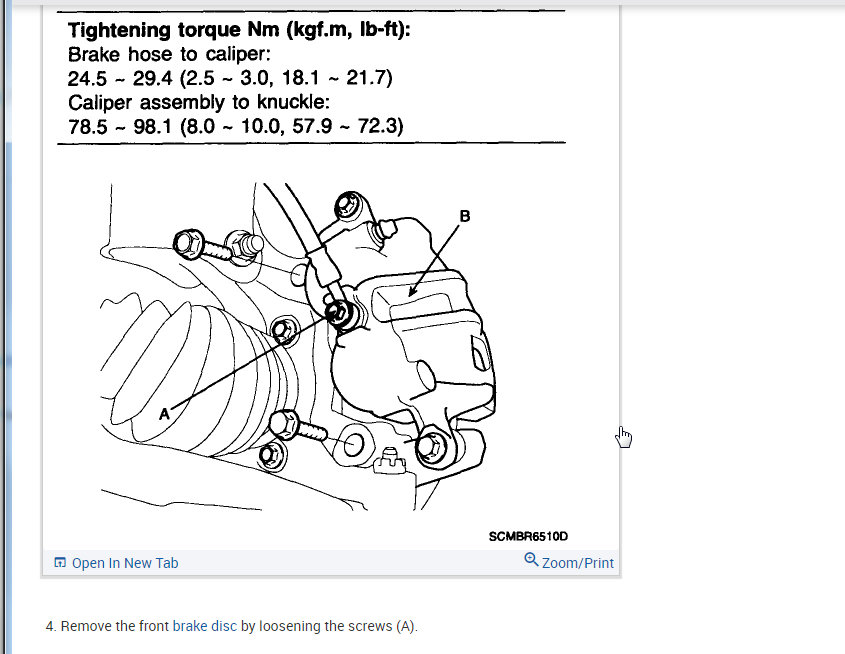 Tightening torque Nm (kgf.m, lb-ft):
Brake hose to caliper:
24.5 ~ 29.4 (2.5 ~ 3.0, 18.1 ~ 21.7)
Caliper assembly to knuckle:
78.5 ~ 98.1 (8.0 ~ 10.0, 57.9 ~ 72.3)

B

A

SCMBR6510D

Open In New Tab

Zoom/Print

4. Remove the front brake disc by loosening the screws (A).