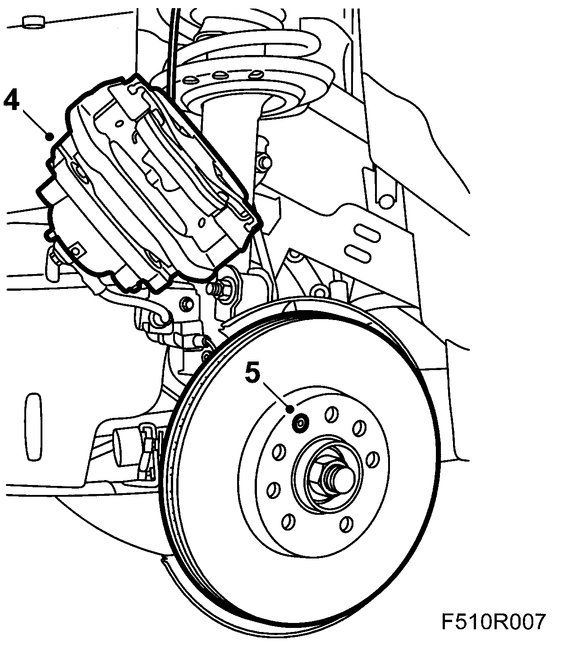 4

5

F510R007