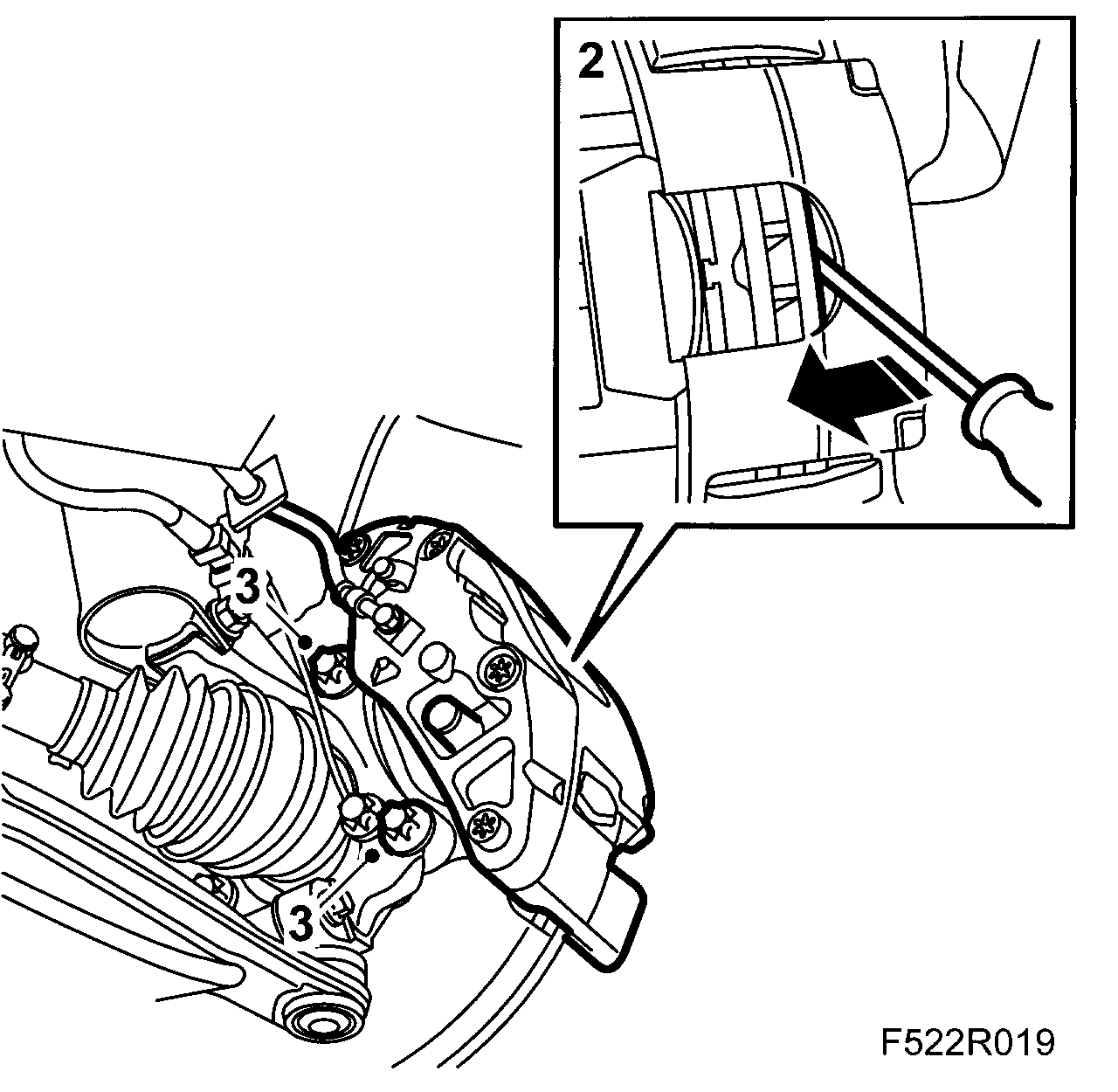 2

3

3

F522R019