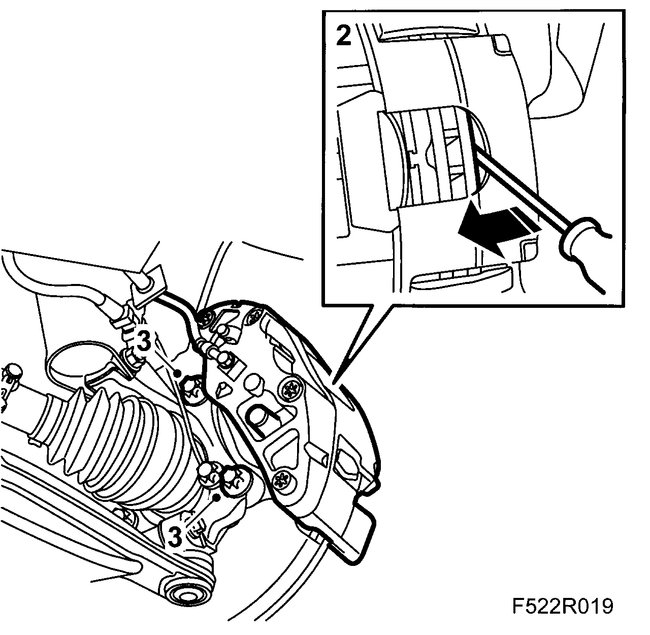 2
3
3
F522R019