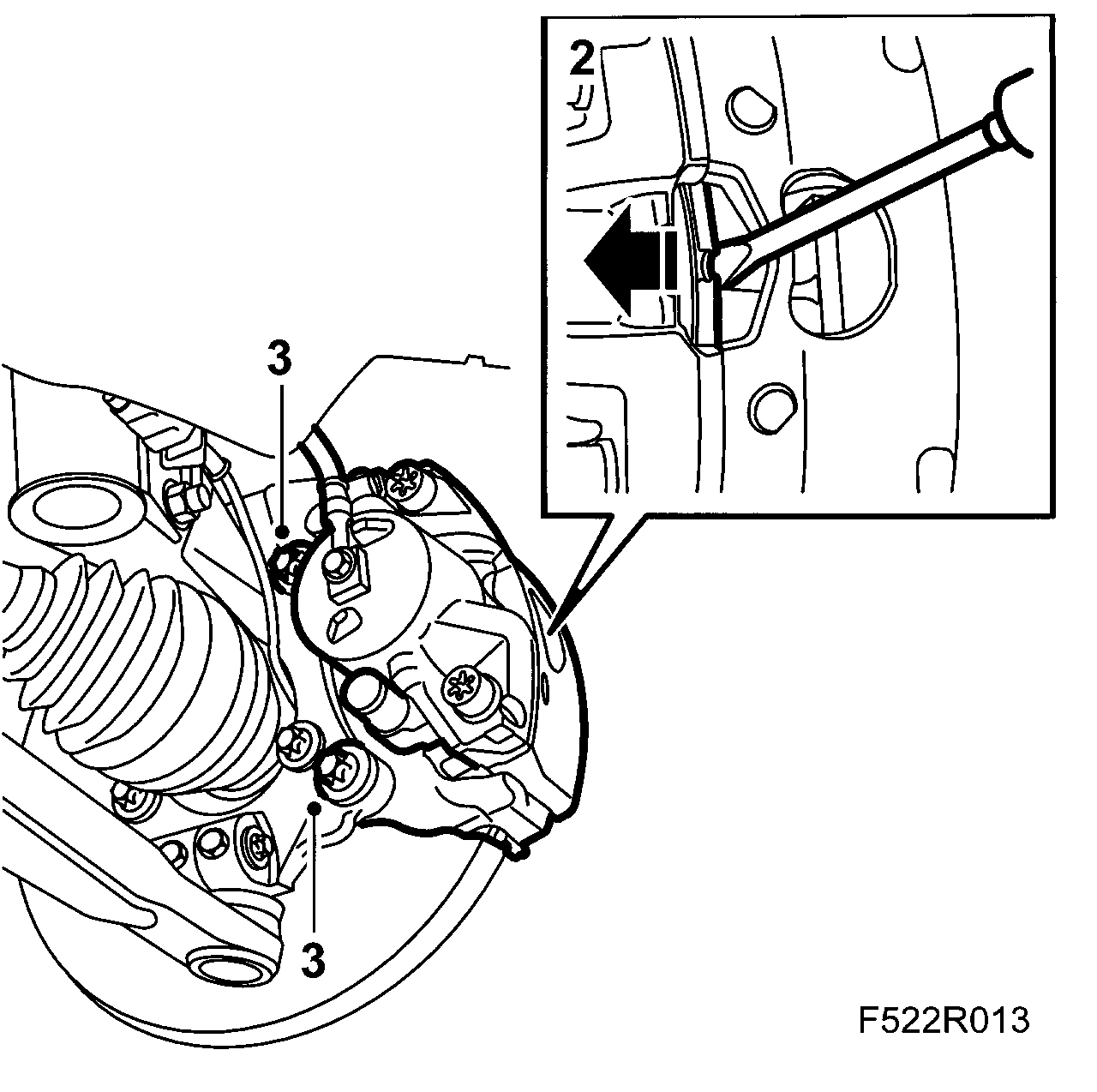 2

3

3

F522R013