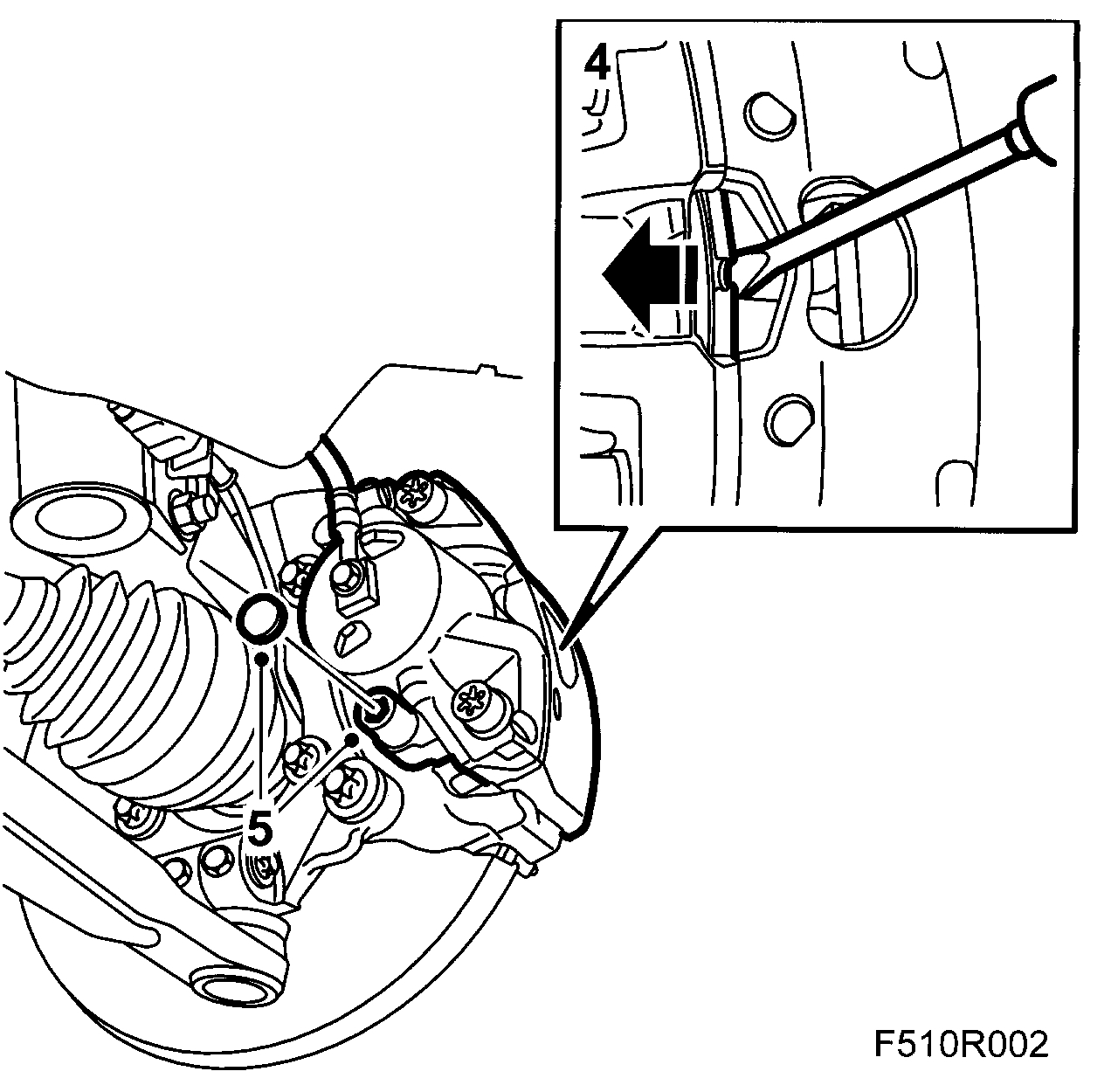 4

5

F510R002