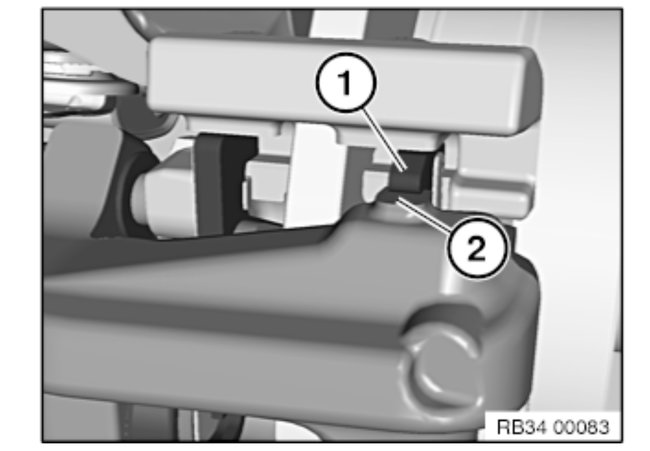 1
2
RB34 00083