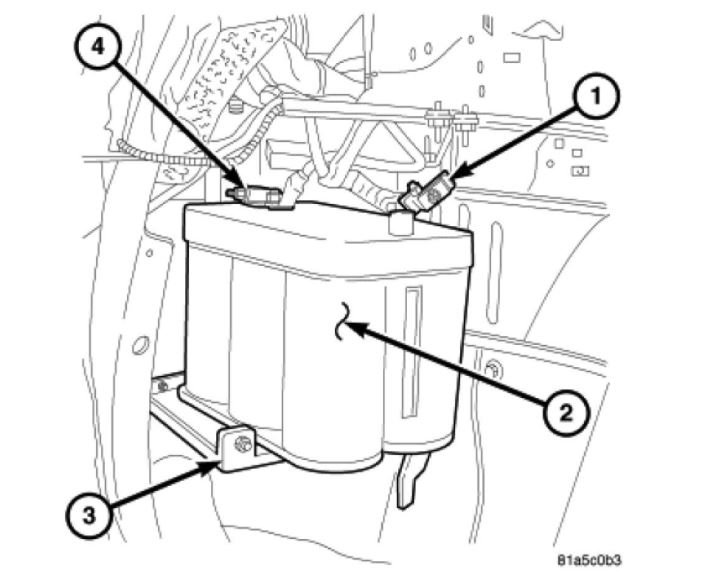 4
1
2
3
81a5c0b3