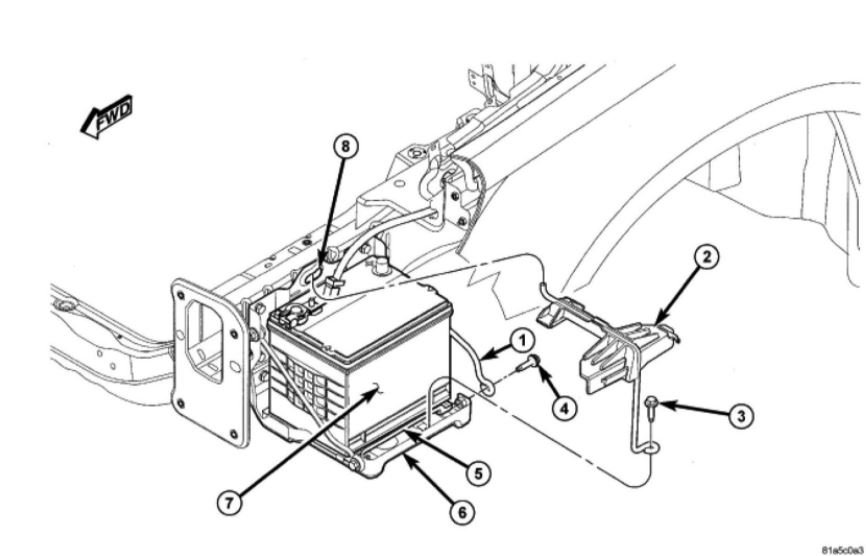 FWD

8

2

1

4

3

7

5

6

81a5c0a3