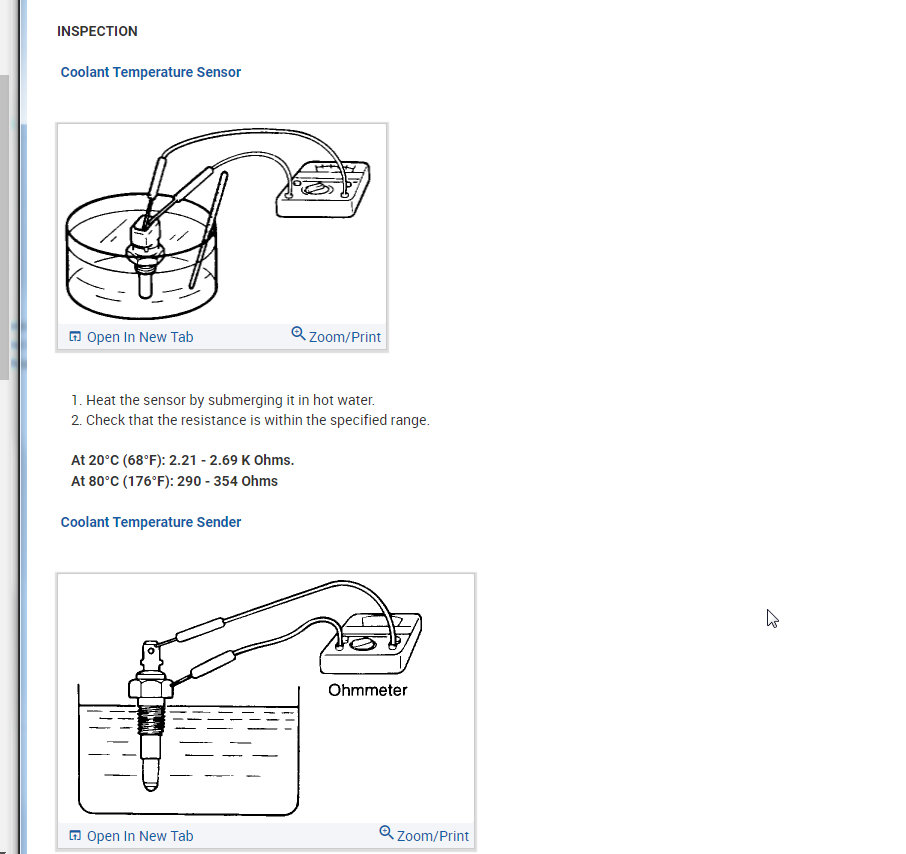 INSPECTION

Coolant Temperature Sensor

Open In New Tab

Zoom/Print

1. Heat the sensor by submerging it in hot water.
2. Check that the resistance is within the specified range.

At 20°C (68°F): 2.21 - 2.69 K Ohms.
At 80°C (176°F): 290 - 354 Ohms

Coolant Temperature Sender

Ohmmeter

Open In New Tab

Zoom/Print