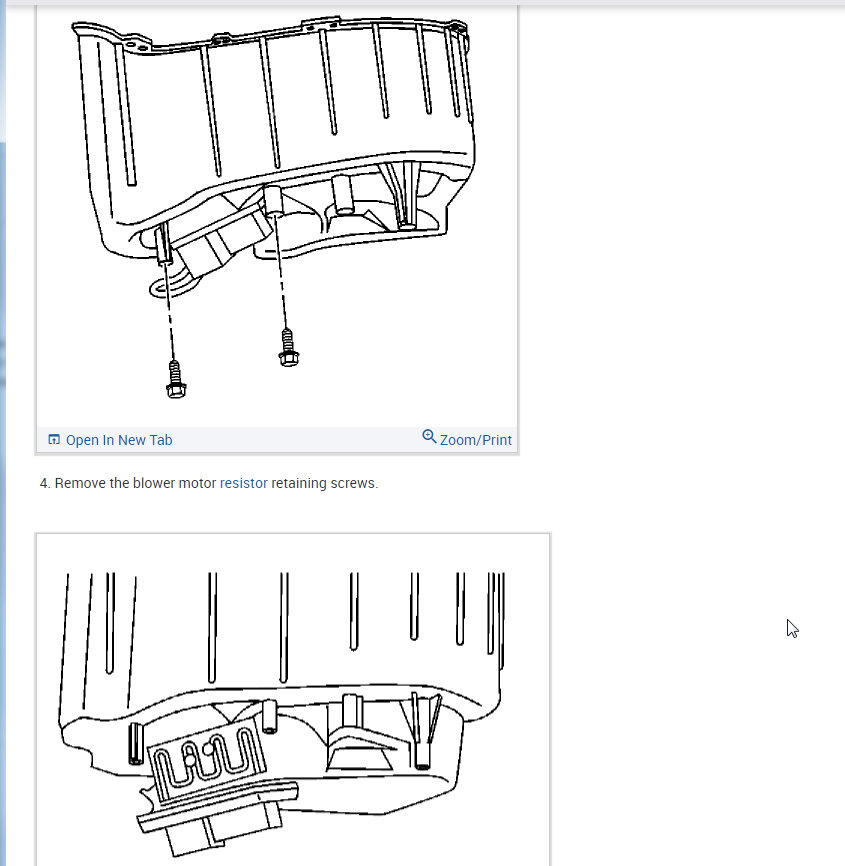 Open In New Tab

Zoom/Print

4. Remove the blower motor resistor retaining screws.