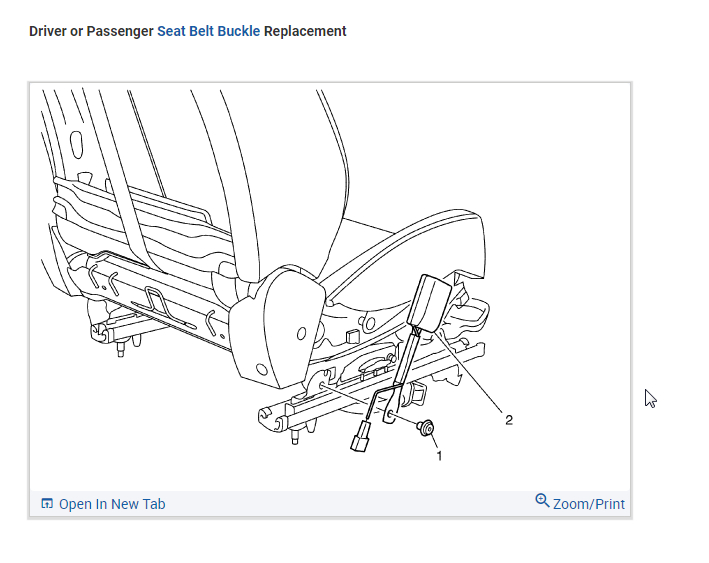 Driver or Passenger Seat Belt Buckle Replacement

2

1

Open In New Tab

Zoom/Print