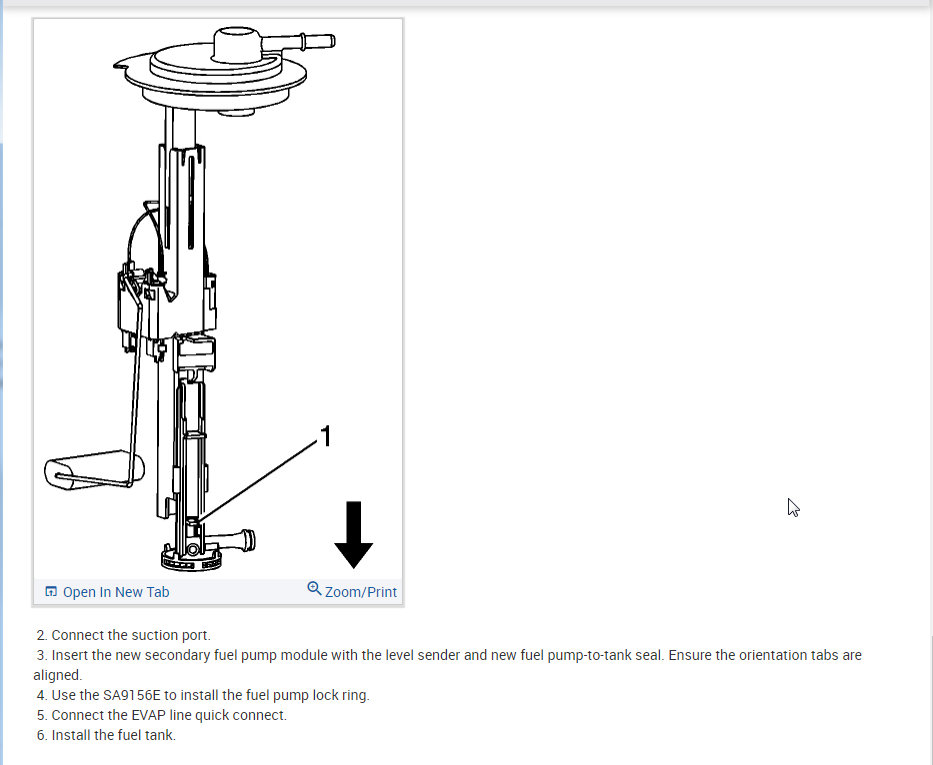 1

Open In New Tab

Zoom/Print

2. Connect the suction port.
3. Insert the new secondary fuel pump module with the level sender and new fuel pump-to-tank seal. Ensure the orientation tabs are aligned.
4. Use the SA9156E to install the fuel pump lock ring.
5. Connect the EVAP line quick connect.
6. Install the fuel tank.