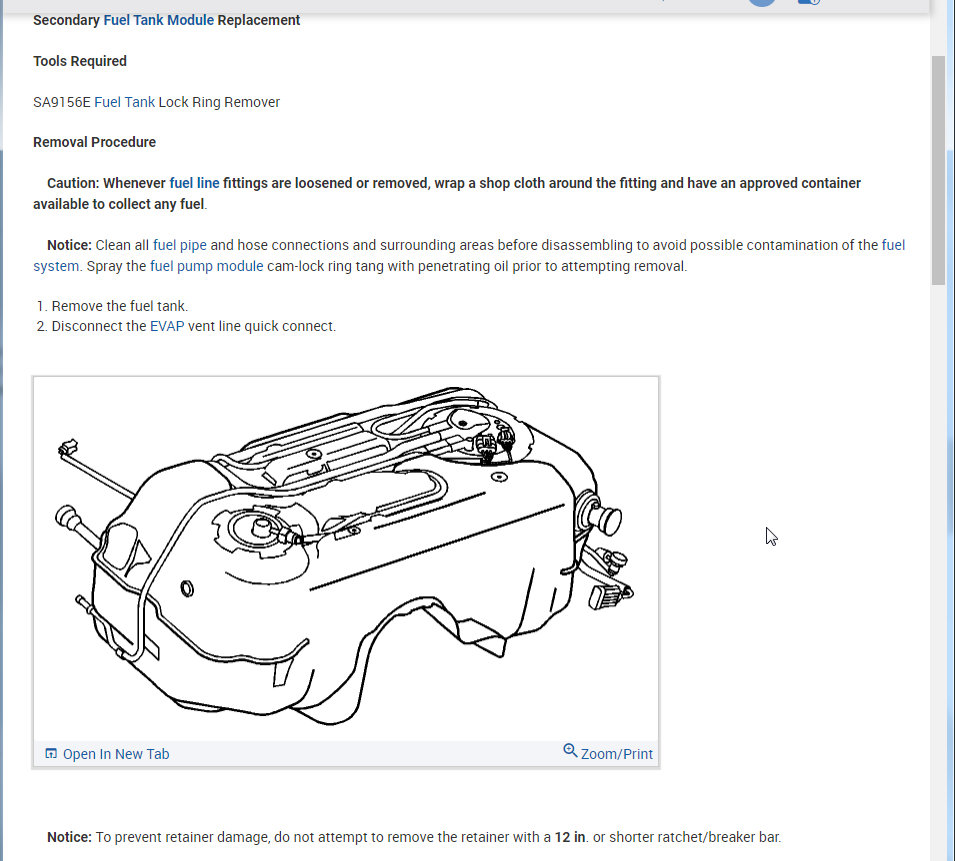 Secondary Fuel Tank Module Replacement

Tools Required

SA9156E Fuel Tank Lock Ring Remover

Removal Procedure

Caution: Whenever fuel line fittings are loosened or removed, wrap a shop cloth around the fitting and have an approved container available to collect any fuel.

Notice: Clean all fuel pipe and hose connections and surrounding areas before disassembling to avoid possible contamination of the fuel system. Spray the fuel pump module cam-lock ring tang with penetrating oil prior to attempting removal.

1. Remove the fuel tank.
2. Disconnect the EVAP vent line quick connect.

Open In New Tab

Zoom/Print

Notice: To prevent retainer damage, do not attempt to remove the retainer with a 12 in. or shorter ratchet/breaker bar.