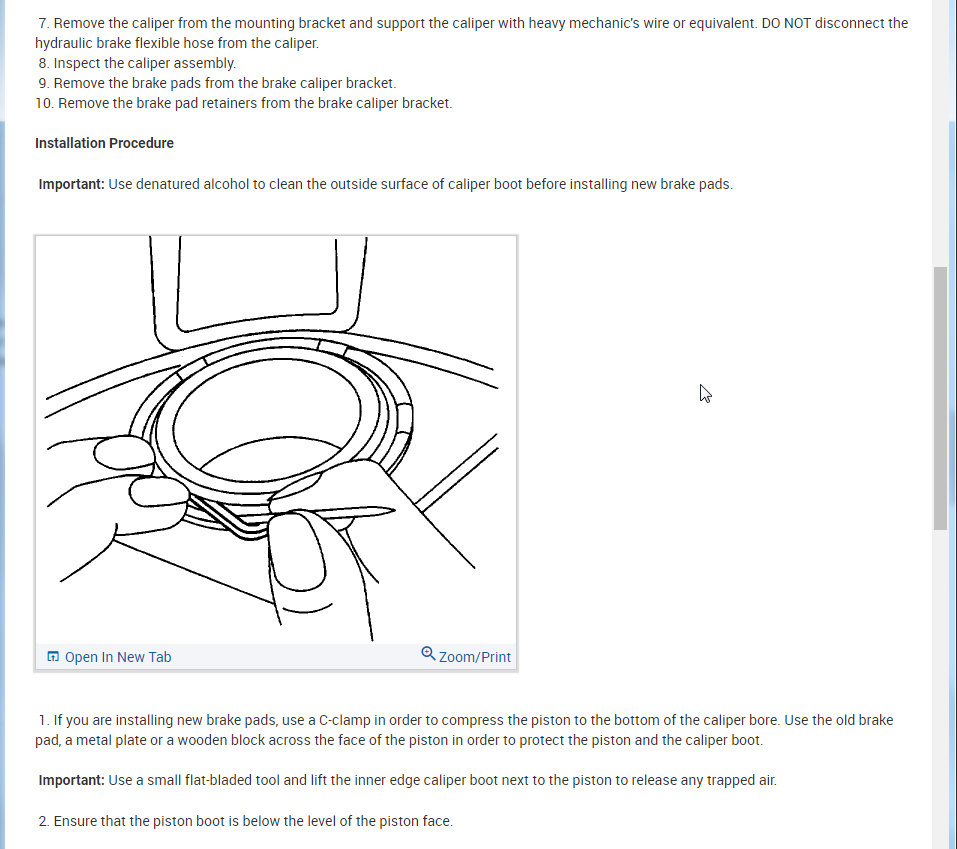 7. Remove the caliper from the mounting bracket and support the caliper with heavy mechanic's wire or equivalent. DO NOT disconnect the hydraulic brake flexible hose from the caliper.
8. Inspect the caliper assembly.
9. Remove the brake pads from the brake caliper bracket.
10. Remove the brake pad retainers from the brake caliper bracket.

Installation Procedure

Important: Use denatured alcohol to clean the outside surface of caliper boot before installing new brake pads.

Open In New Tab

Zoom/Print

1. If you are installing new brake pads, use a C-clamp in order to compress the piston to the bottom of the caliper bore. Use the old brake pad, a metal plate or a wooden block across the face of the piston in order to protect the piston and the caliper boot.

Important: Use a small flat-bladed tool and lift the inner edge caliper boot next to the piston to release any trapped air.

2. Ensure that the piston boot is below the level of the piston face.