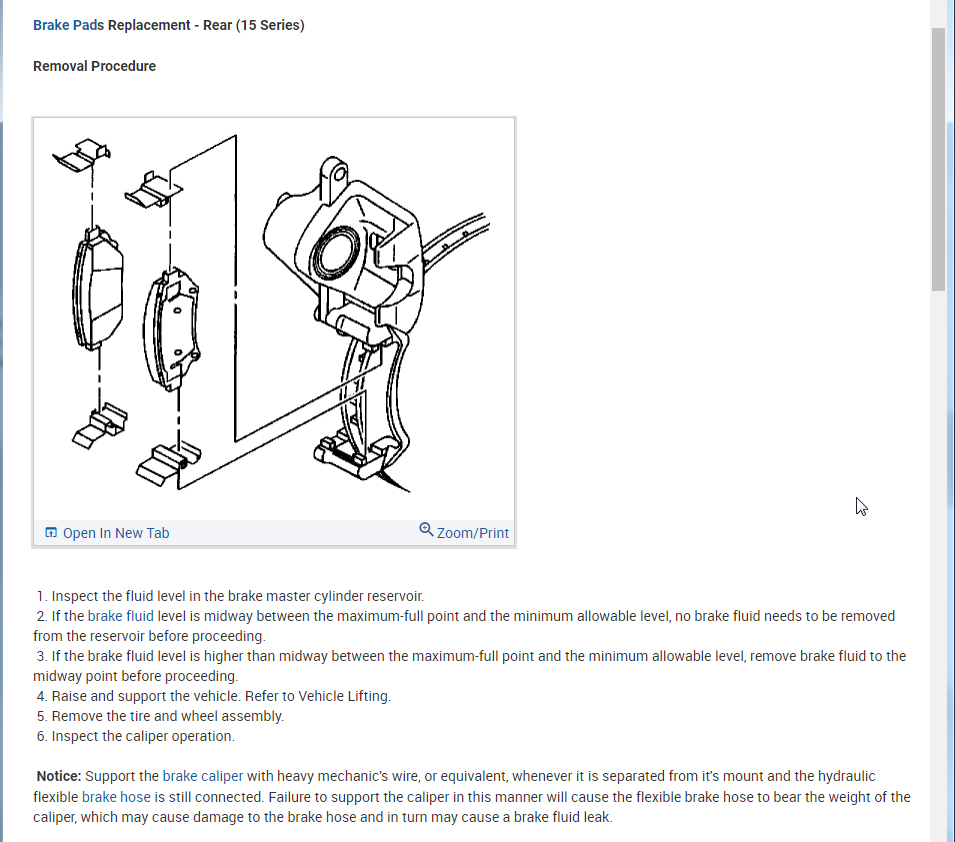 Brake Pads Replacement - Rear (15 Series)

Removal Procedure

Open In New Tab
Zoom/Print

1. Inspect the fluid level in the brake master cylinder reservoir.
2. If the brake fluid level is midway between the maximum-full point and the minimum allowable level, no brake fluid needs to be removed from the reservoir before proceeding.
3. If the brake fluid level is higher than midway between the maximum-full point and the minimum allowable level, remove brake fluid to the midway point before proceeding.
4. Raise and support the vehicle. Refer to Vehicle Lifting.
5. Remove the tire and wheel assembly.
6. Inspect the caliper operation.

Notice: Support the brake caliper with heavy mechanic's wire, or equivalent, whenever it is separated from it's mount and the hydraulic flexible brake hose is still connected. Failure to support the caliper in this manner will cause the flexible brake hose to bear the weight of the caliper, which may cause damage to the brake hose and in turn may cause a brake fluid leak.