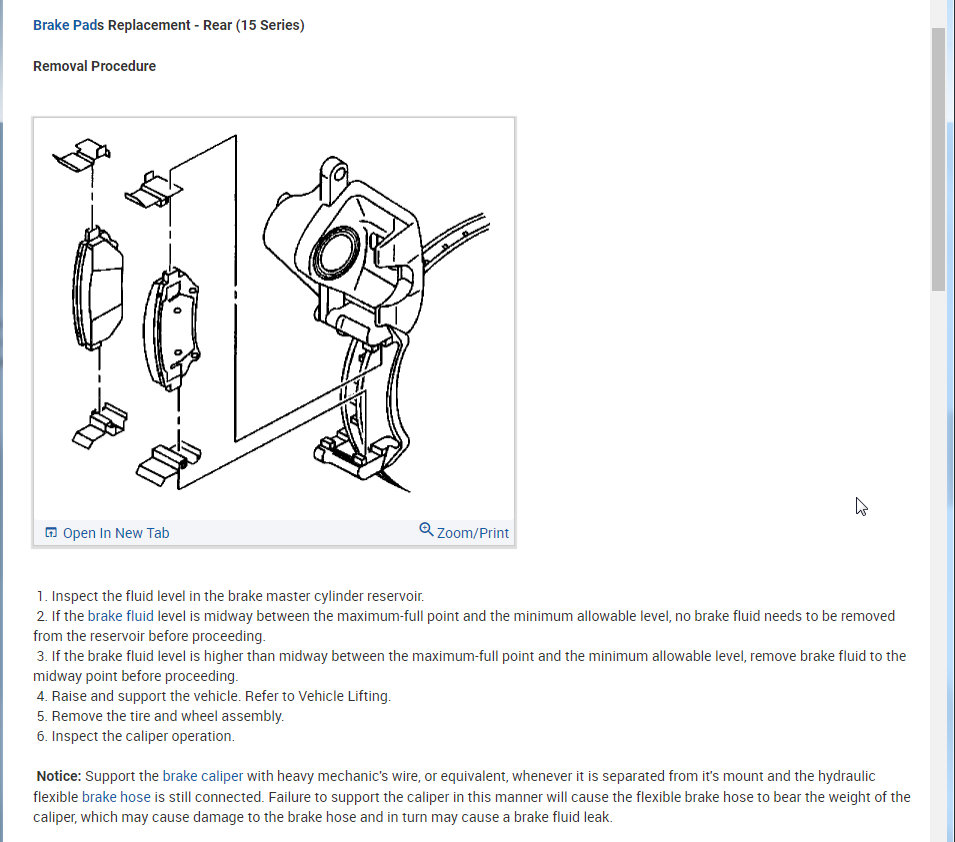 Brake Pads Replacement - Rear (15 Series)

Removal Procedure

Open In New Tab

Zoom/Print

1. Inspect the fluid level in the brake master cylinder reservoir.
2. If the brake fluid level is midway between the maximum-full point and the minimum allowable level, no brake fluid needs to be removed from the reservoir before proceeding.
3. If the brake fluid level is higher than midway between the maximum-full point and the minimum allowable level, remove brake fluid to the midway point before proceeding.
4. Raise and support the vehicle. Refer to Vehicle Lifting.
5. Remove the tire and wheel assembly.
6. Inspect the caliper operation.

Notice: Support the brake caliper with heavy mechanic's wire, or equivalent, whenever it is separated from it's mount and the hydraulic flexible brake hose is still connected. Failure to support the caliper in this manner will cause the flexible brake hose to bear the weight of the caliper, which may cause damage to the brake hose and in turn may cause a brake fluid leak.