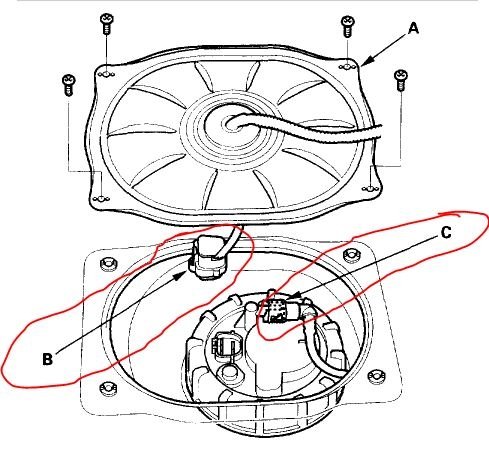 A

C

B