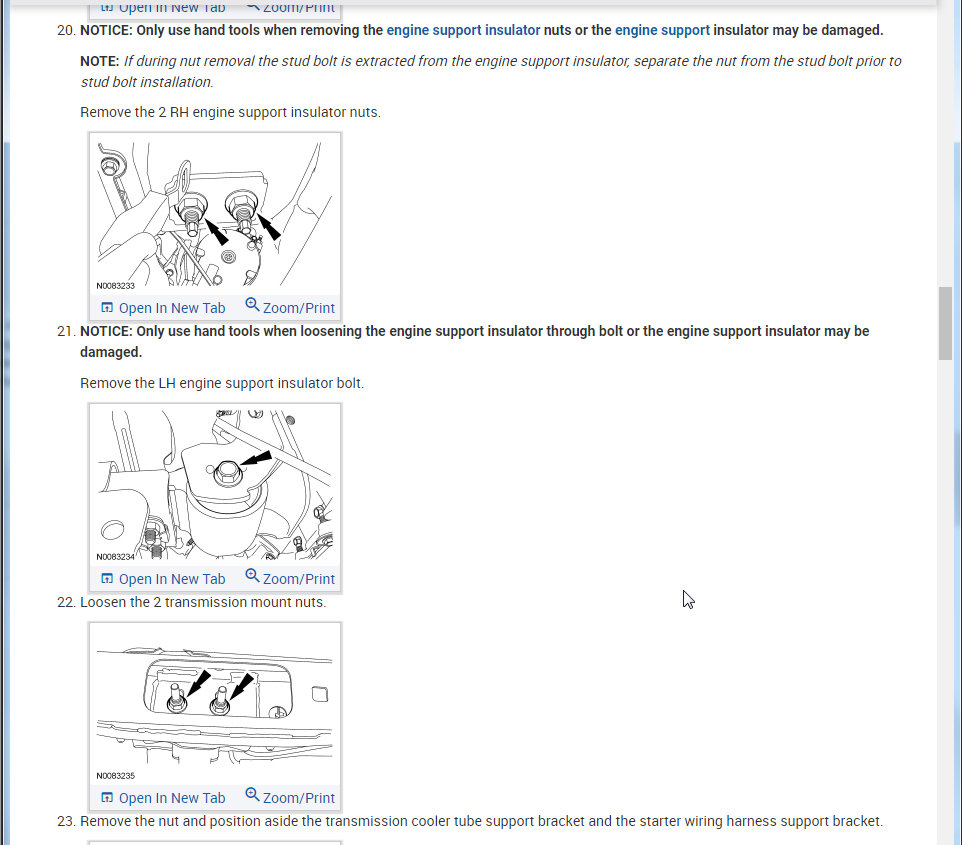 Open In New Tab Zoom/Print

20. NOTICE: Only use hand tools when removing the engine support insulator nuts or the engine support insulator may be damaged.

NOTE: If during nut removal the stud bolt is extracted from the engine support insulator, separate the nut from the stud bolt prior to stud bolt installation.

Remove the 2 RH engine support insulator nuts.

N0083233

Open In New Tab Zoom/Print

21. NOTICE: Only use hand tools when loosening the engine support insulator through bolt or the engine support insulator may be damaged.

Remove the LH engine support insulator bolt.

N0083234

Open In New Tab Zoom/Print

22. Loosen the 2 transmission mount nuts.

N0083235

Open In New Tab Zoom/Print

23. Remove the nut and position aside the transmission cooler tube support bracket and the starter wiring harness support bracket.