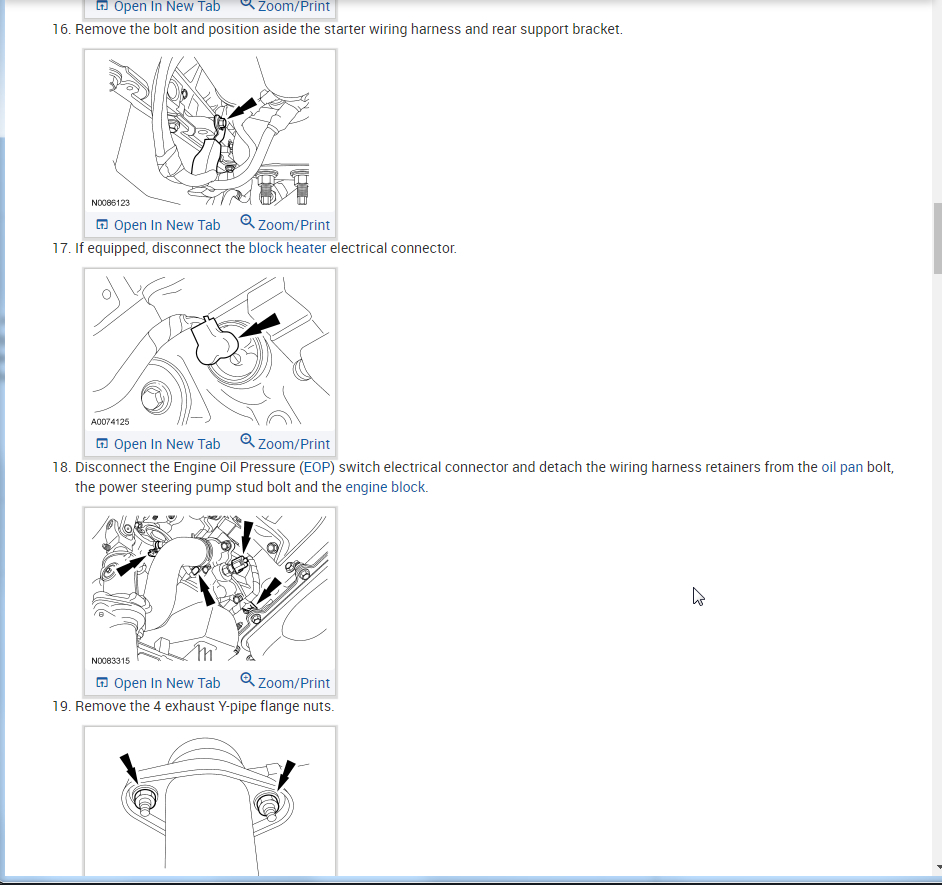 Open In New Tab Zoom/Print

16. Remove the bolt and position aside the starter wiring harness and rear support bracket.

N0086123

Open In New Tab Zoom/Print

17. If equipped, disconnect the block heater electrical connector.

A0074125

Open In New Tab Zoom/Print

18. Disconnect the Engine Oil Pressure (EOP) switch electrical connector and detach the wiring harness retainers from the oil pan bolt, the power steering pump stud bolt and the engine block.

N0083315

Open In New Tab Zoom/Print

19. Remove the 4 exhaust Y-pipe flange nuts.