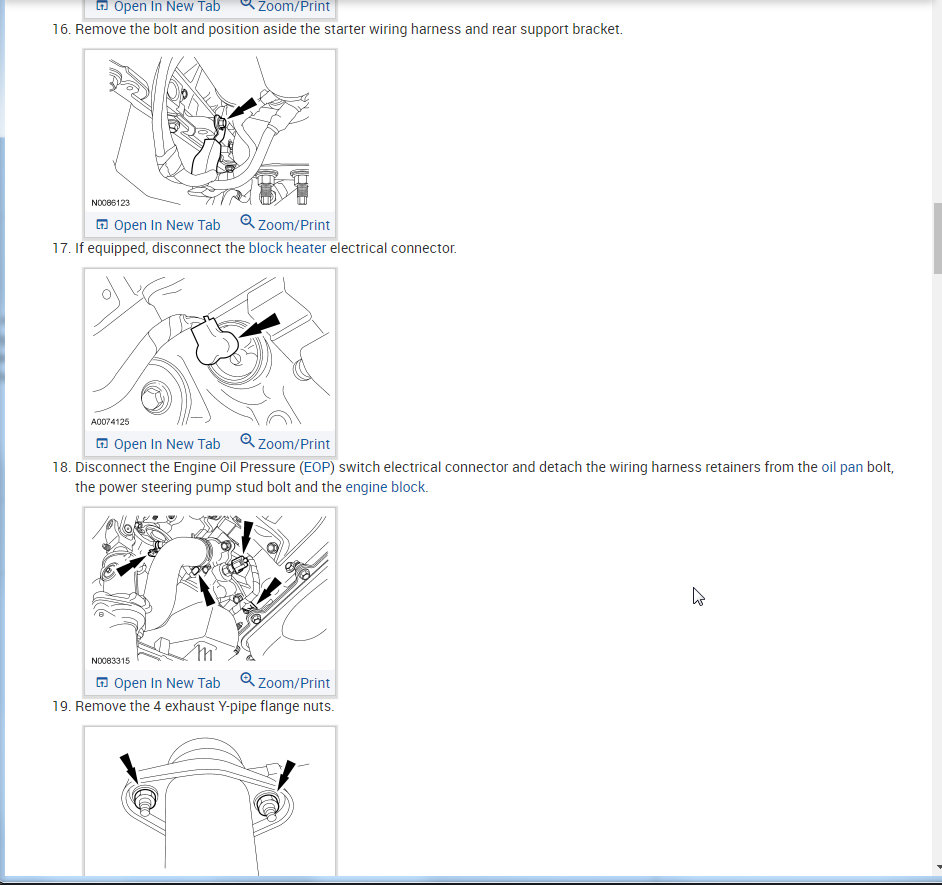 Open In New Tab Zoom/Print

16. Remove the bolt and position aside the starter wiring harness and rear support bracket.

N0086123

Open In New Tab Zoom/Print

17. If equipped, disconnect the block heater electrical connector.

A0074125

Open In New Tab Zoom/Print

18. Disconnect the Engine Oil Pressure (EOP) switch electrical connector and detach the wiring harness retainers from the oil pan bolt, the power steering pump stud bolt and the engine block.

N0083315

Open In New Tab Zoom/Print

19. Remove the 4 exhaust Y-pipe flange nuts.