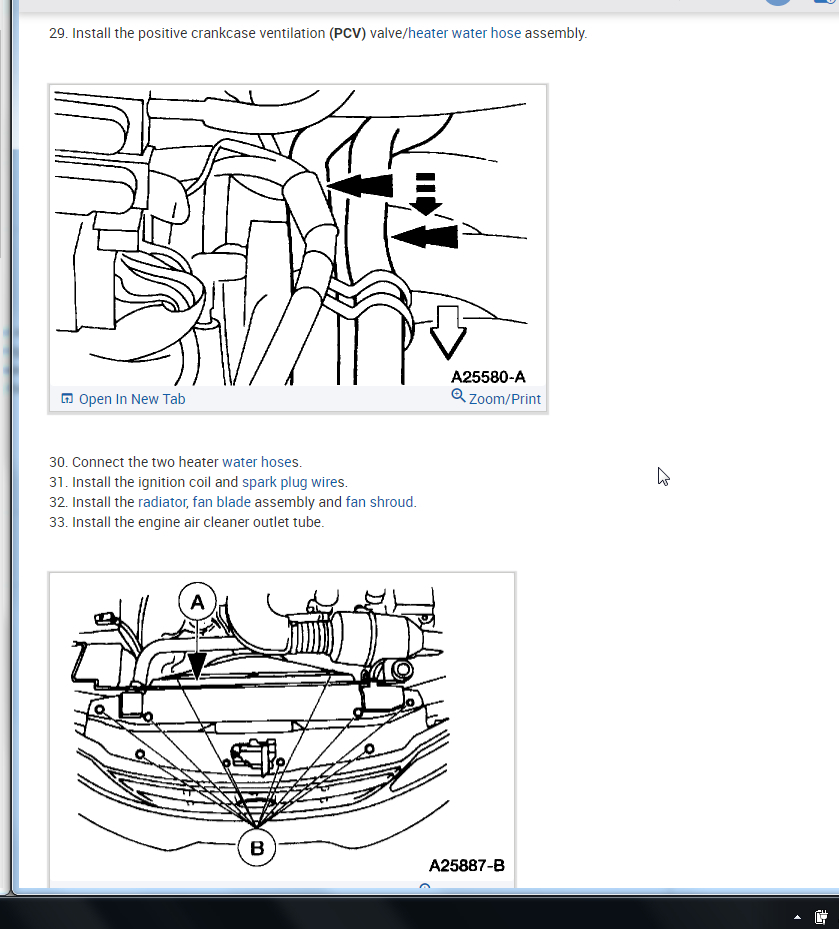 29. Install the positive crankcase ventilation (PCV) valve/heater water hose assembly.

A25580-A

Open In New Tab

Zoom/Print

30. Connect the two heater water hoses.
31. Install the ignition coil and spark plug wires.
32. Install the radiator, fan blade assembly and fan shroud.
33. Install the engine air cleaner outlet tube.

A

B

A25887-B