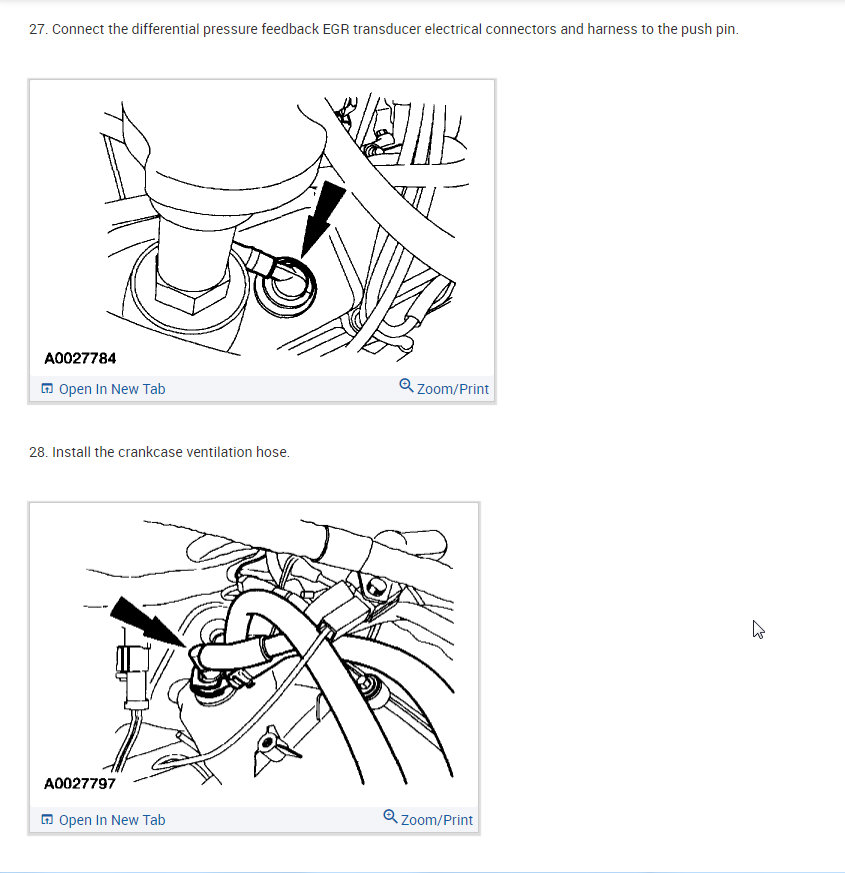 27. Connect the differential pressure feedback EGR transducer electrical connectors and harness to the push pin.

A0027784

Open In New Tab

Zoom/Print

28. Install the crankcase ventilation hose.

A0027797

Open In New Tab

Zoom/Print