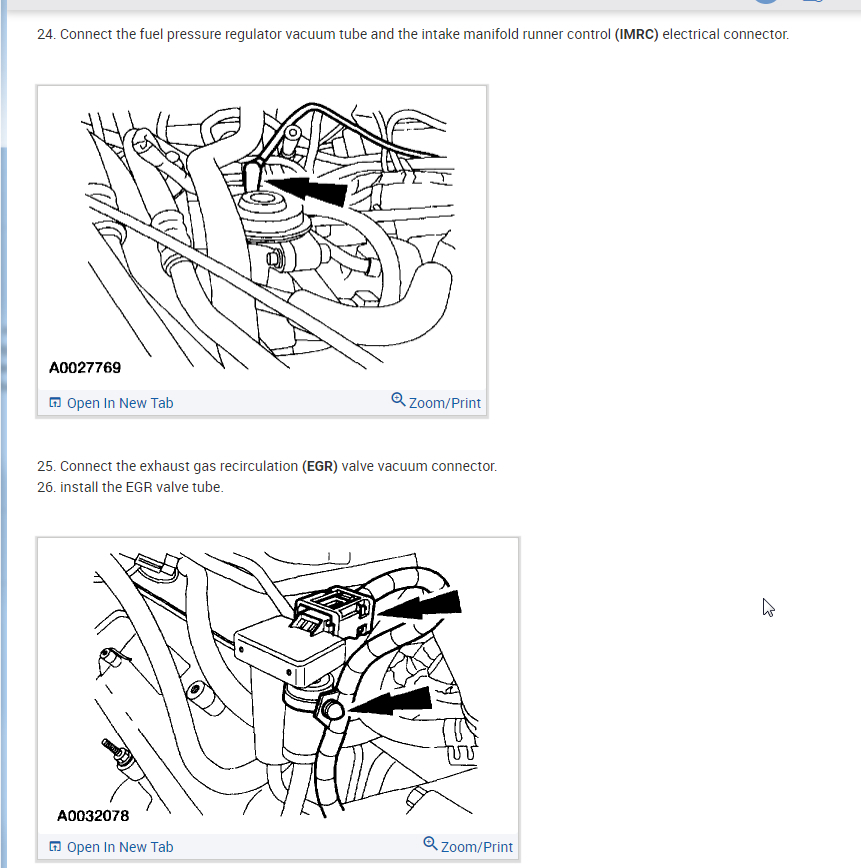 24. Connect the fuel pressure regulator vacuum tube and the intake manifold runner control (IMRC) electrical connector.

A0027769

Open In New Tab Zoom/Print

25. Connect the exhaust gas recirculation (EGR) valve vacuum connector.
26. install the EGR valve tube.

A0032078

Open In New Tab Zoom/Print