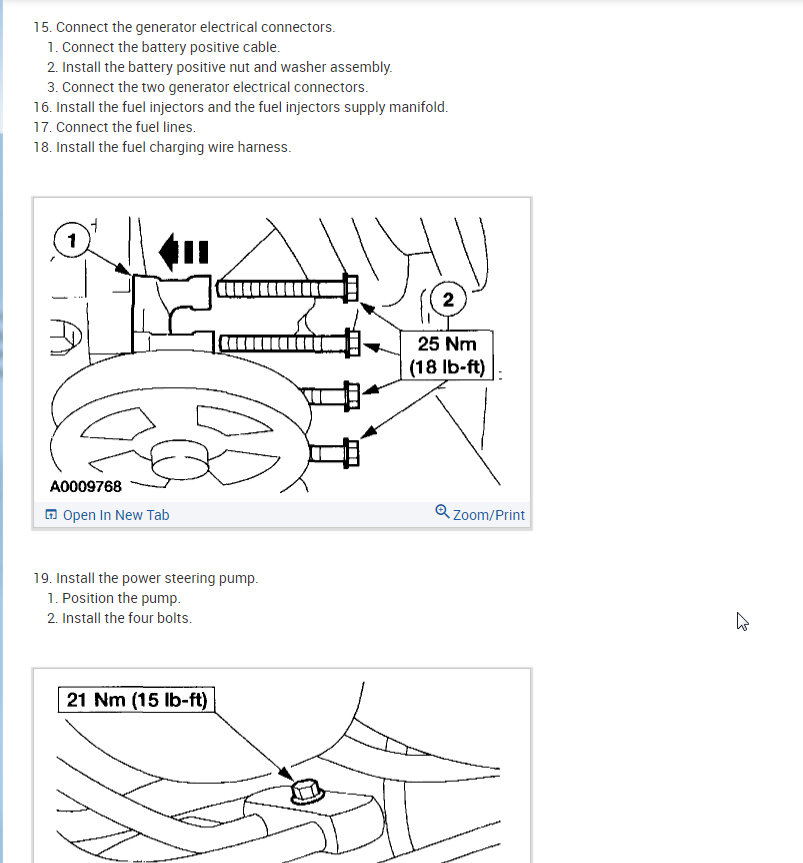 15. Connect the generator electrical connectors.
1. Connect the battery positive cable.
2. Install the battery positive nut and washer assembly.
3. Connect the two generator electrical connectors.
16. Install the fuel injectors and the fuel injectors supply manifold.
17. Connect the fuel lines.
18. Install the fuel charging wire harness.

1

2

25 Nm (18 lb-ft)

A0009768

Open In New Tab

Zoom/Print

19. Install the power steering pump.
1. Position the pump.
2. Install the four bolts.

21 Nm (15 lb-ft)