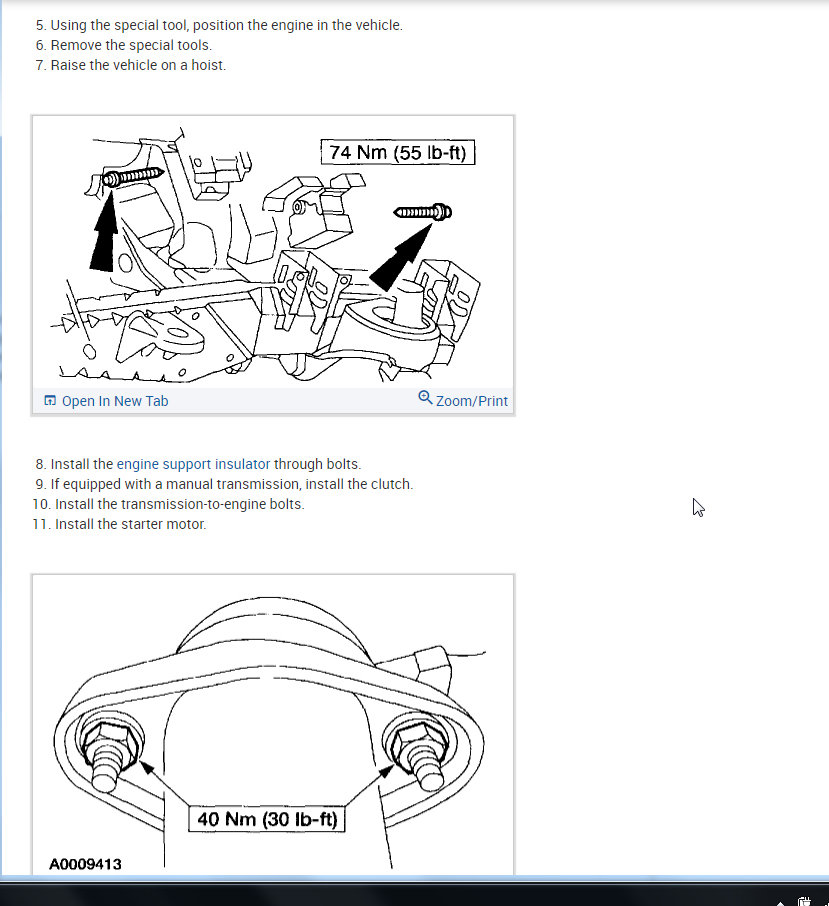 5. Using the special tool, position the engine in the vehicle.
6. Remove the special tools.
7. Raise the vehicle on a hoist.

74 Nm (55 lb-ft)

Open In New Tab
Zoom/Print

8. Install the engine support insulator through bolts.
9. If equipped with a manual transmission, install the clutch.
10. Install the transmission-to-engine bolts.
11. Install the starter motor.

40 Nm (30 lb-ft)

A0009413