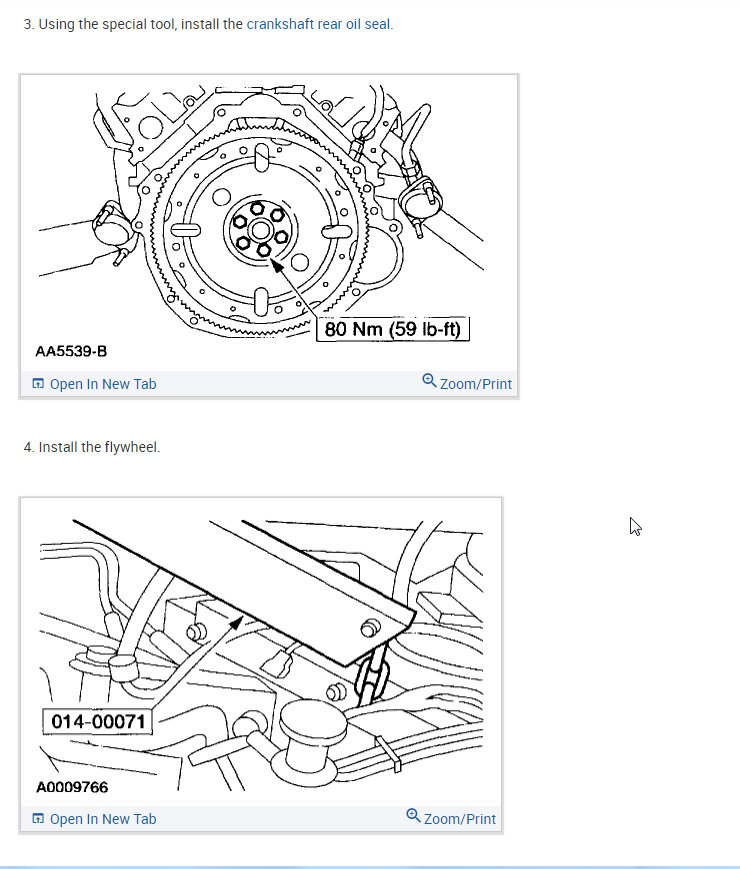 3. Using the special tool, install the crankshaft rear oil seal.

80 Nm (59 lb-ft)

AA5539-B

Open In New Tab

Zoom/Print

4. Install the flywheel.

014-00071

A0009766

Open In New Tab

Zoom/Print