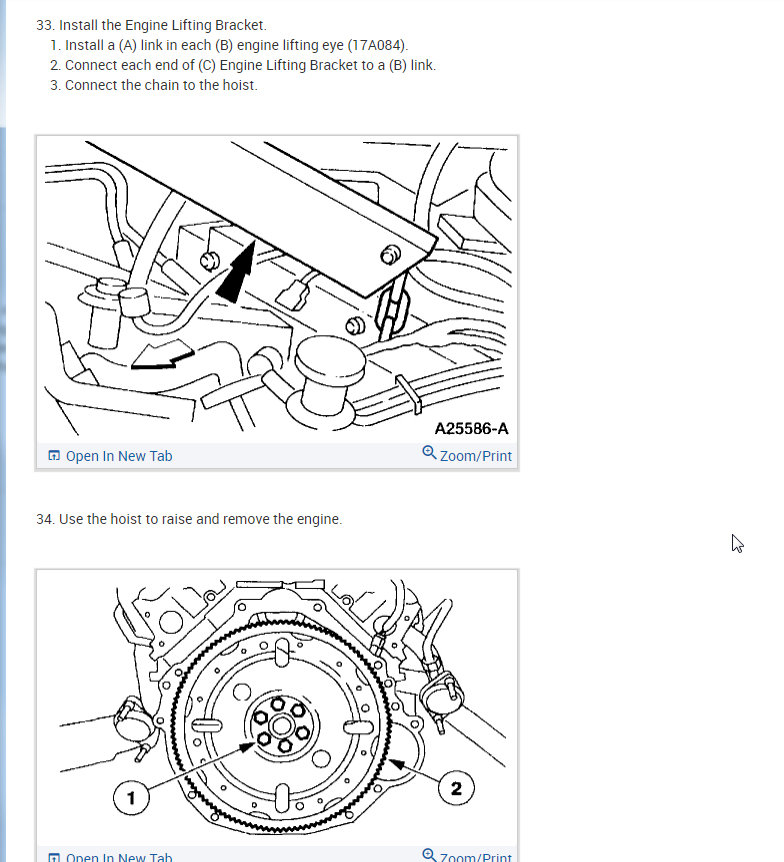 33. Install the Engine Lifting Bracket.
1. Install a (A) link in each (B) engine lifting eye (17A084).
2. Connect each end of (C) Engine Lifting Bracket to a (B) link.
3. Connect the chain to the hoist.

A25586-A

Open In New Tab
Zoom/Print

34. Use the hoist to raise and remove the engine.

1
2

Open In New Tab
Zoom/Print