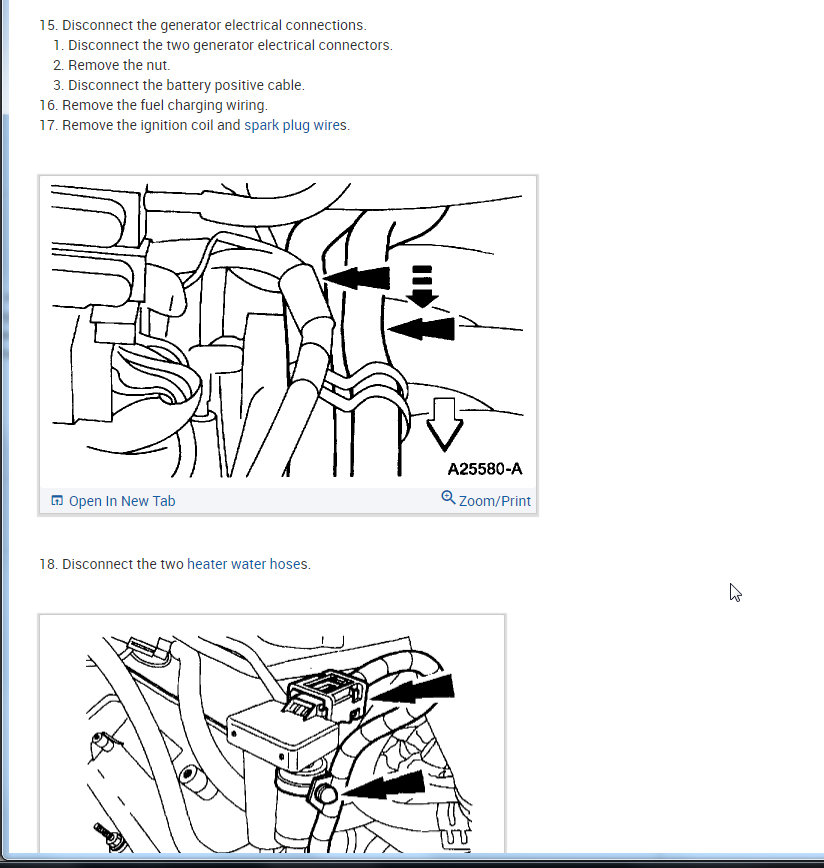 15. Disconnect the generator electrical connections.
1. Disconnect the two generator electrical connectors.
2. Remove the nut.
3. Disconnect the battery positive cable.
16. Remove the fuel charging wiring.
17. Remove the ignition coil and spark plug wires.

A25580-A

Open In New Tab

Zoom/Print

18. Disconnect the two heater water hoses.